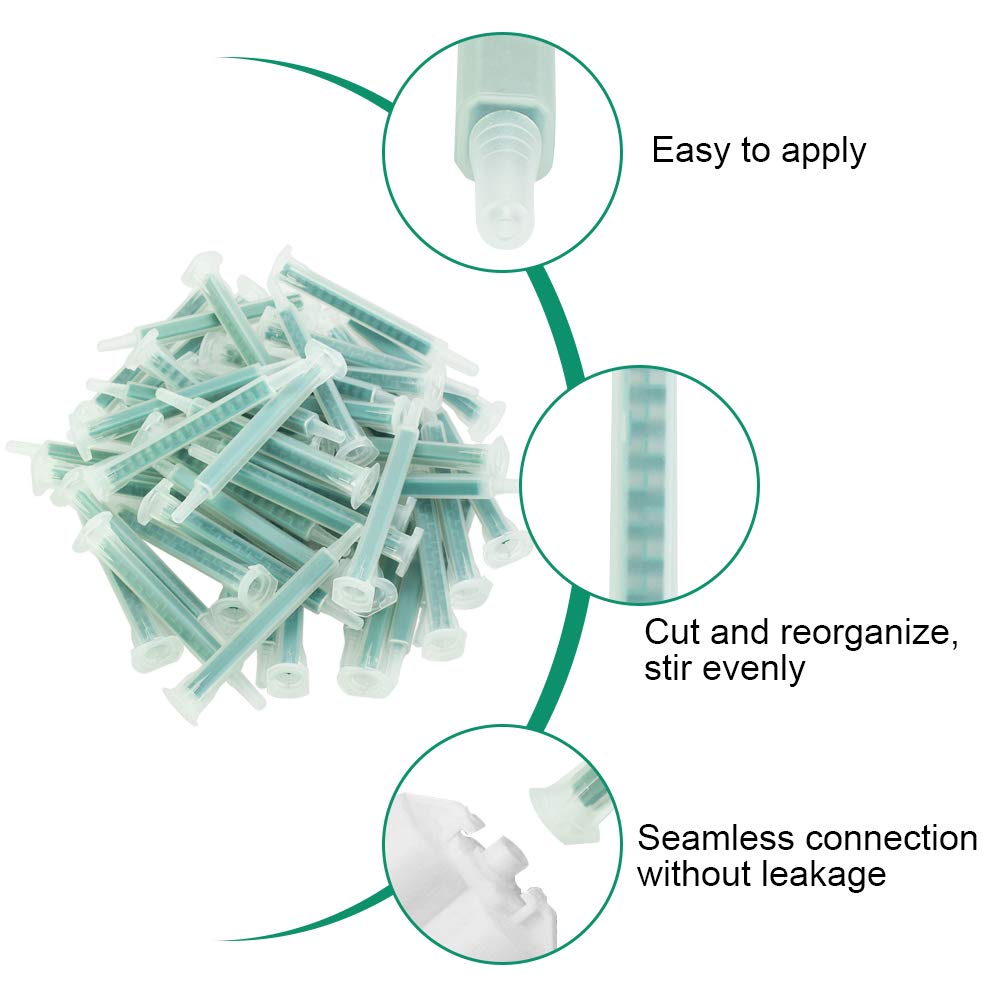 Easy to apply

Cut and reorganize, stir evenly

Seamless connection without leakage