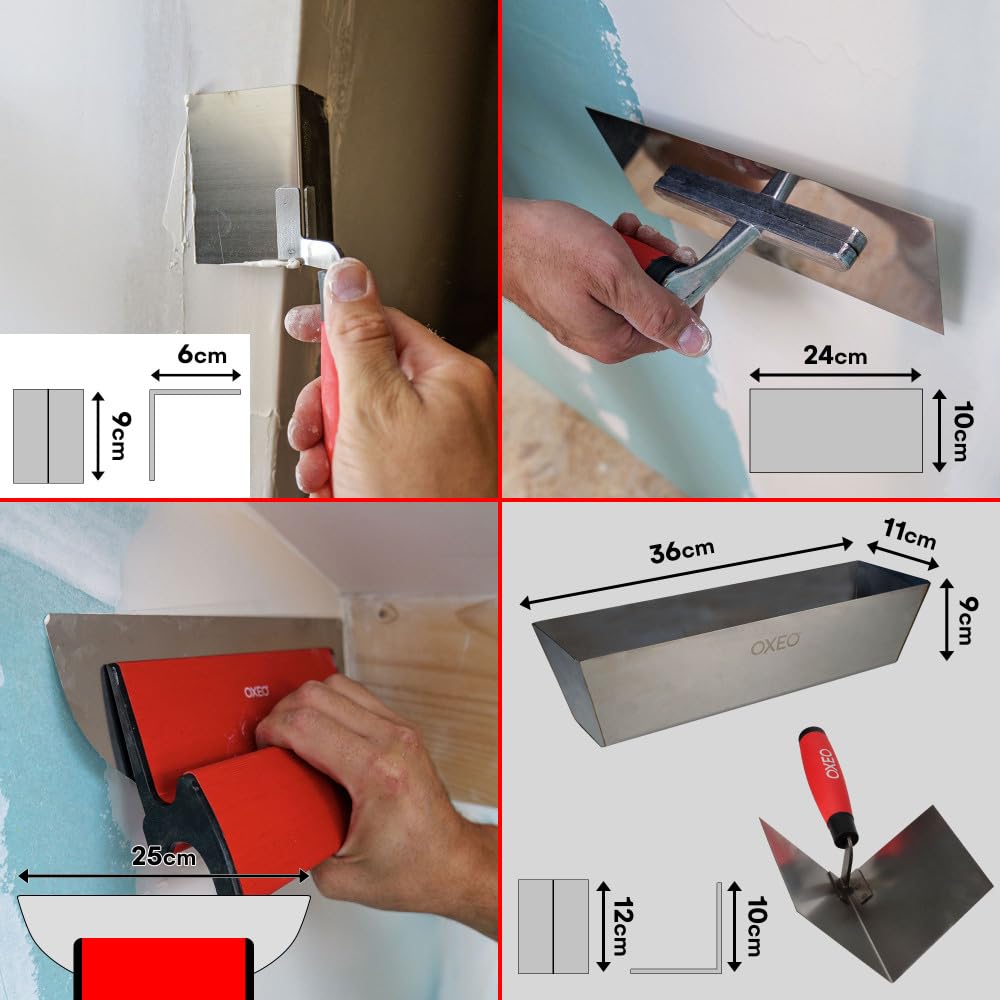 6cm
9cm

24cm
10cm

OXEO
25cm

36cm
11cm
9cm
OXEO
OXEO
12cm
10cm