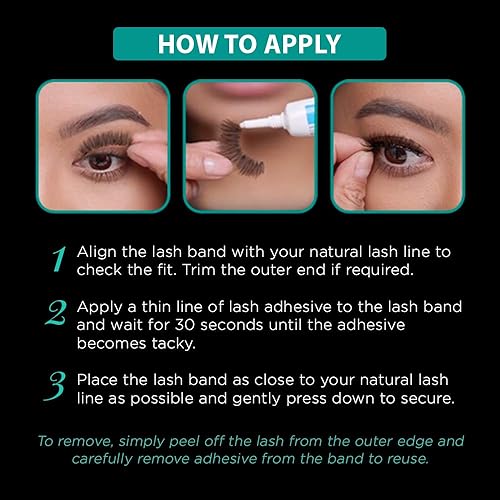 HOW TO APPLY

1 Align the lash band with your natural lash line to check the fit. Trim the outer end if required.

2 Apply a thin line of lash adhesive to the lash band and wait for 30 seconds until the adhesive becomes tacky.

3 Place the lash band as close to your natural lash line as possible and gently press down to secure.

To remove, simply peel off the lash from the outer edge and carefully remove adhesive from the band to reuse.