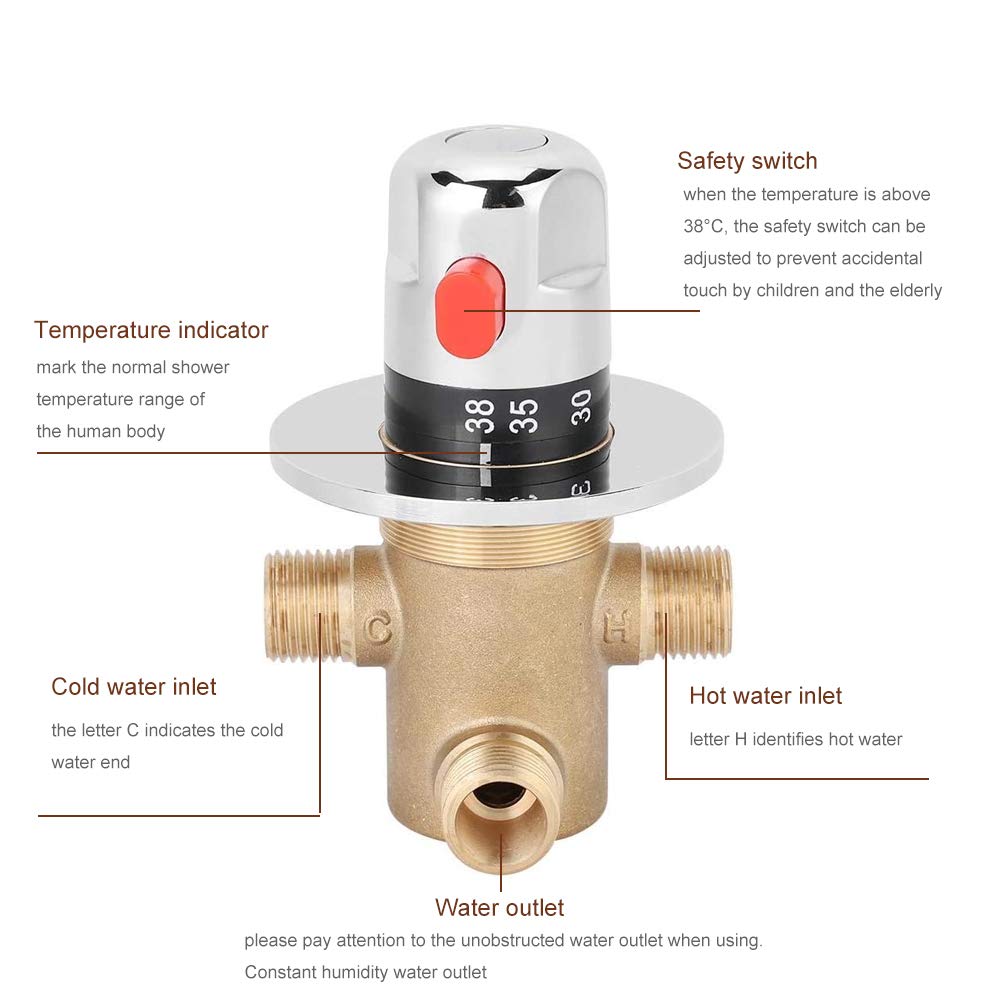 Safety switch
when the temperature is above 38°C, the safety switch can be adjusted to prevent accidental touch by children and the elderly

Temperature indicator
mark the normal shower temperature range of the human body

38 35 30

C

H

Cold water inlet
the letter C indicates the cold water end

Hot water inlet
letter H identifies hot water

Water outlet
please pay attention to the unobstructed water outlet when using.
Constant humidity water outlet