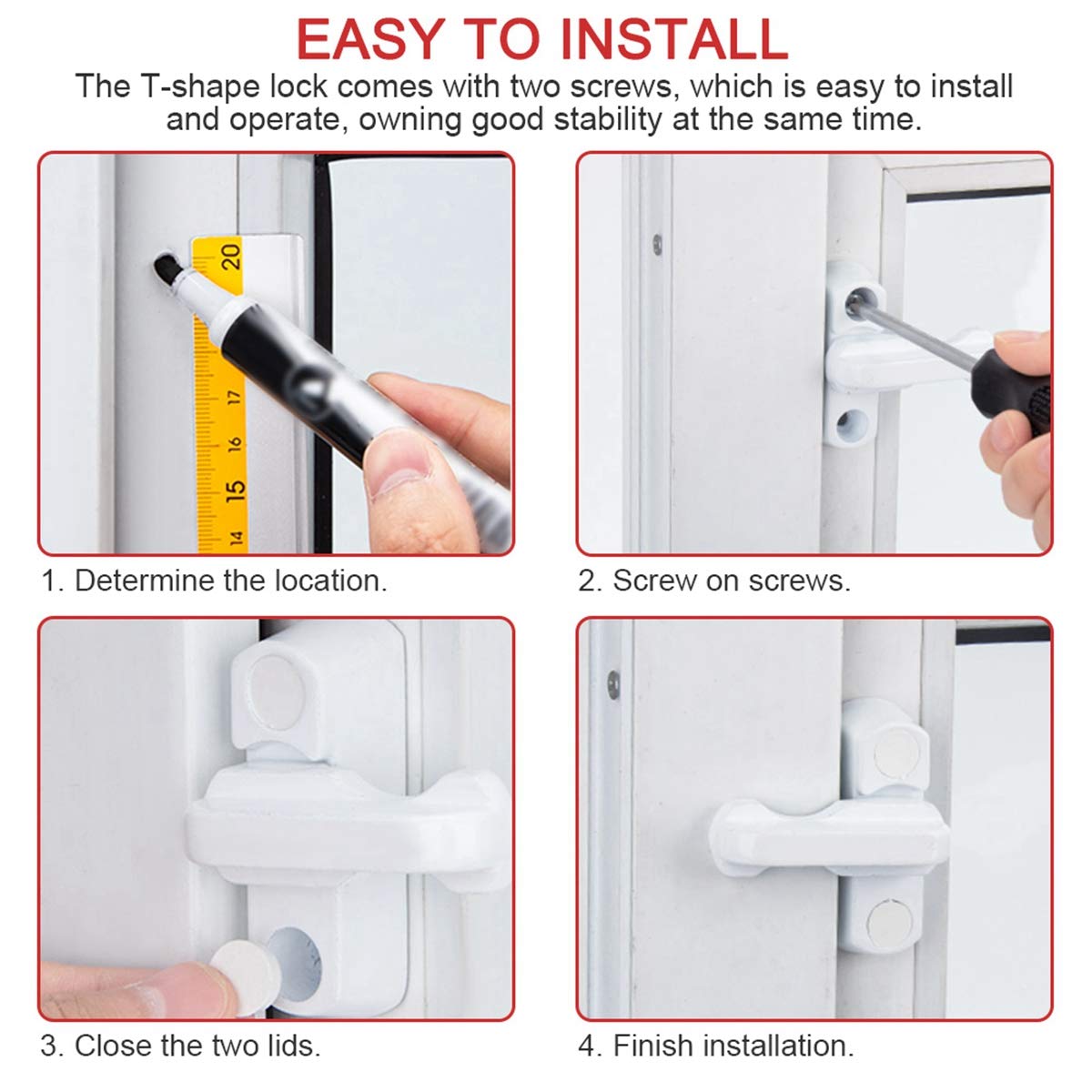 EASY TO INSTALL

The T-shape lock comes with two screws, which is easy to install and operate, owning good stability at the same time.

20
17
16
15
14

1. Determine the location.

2. Screw on screws.

3. Close the two lids.

4. Finish installation.