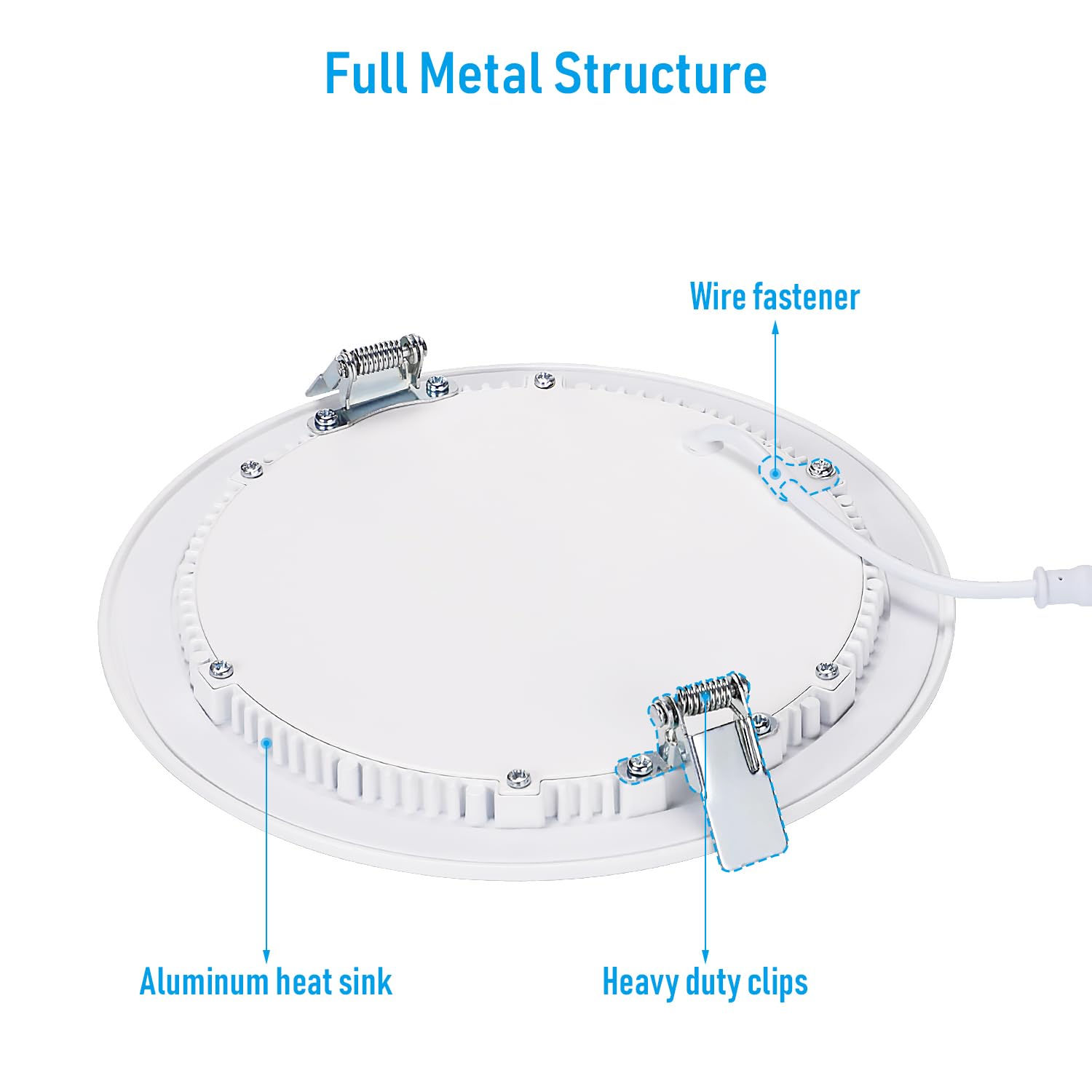 Full Metal Structure

Wire fastener

Aluminum heat sink

Heavy duty clips