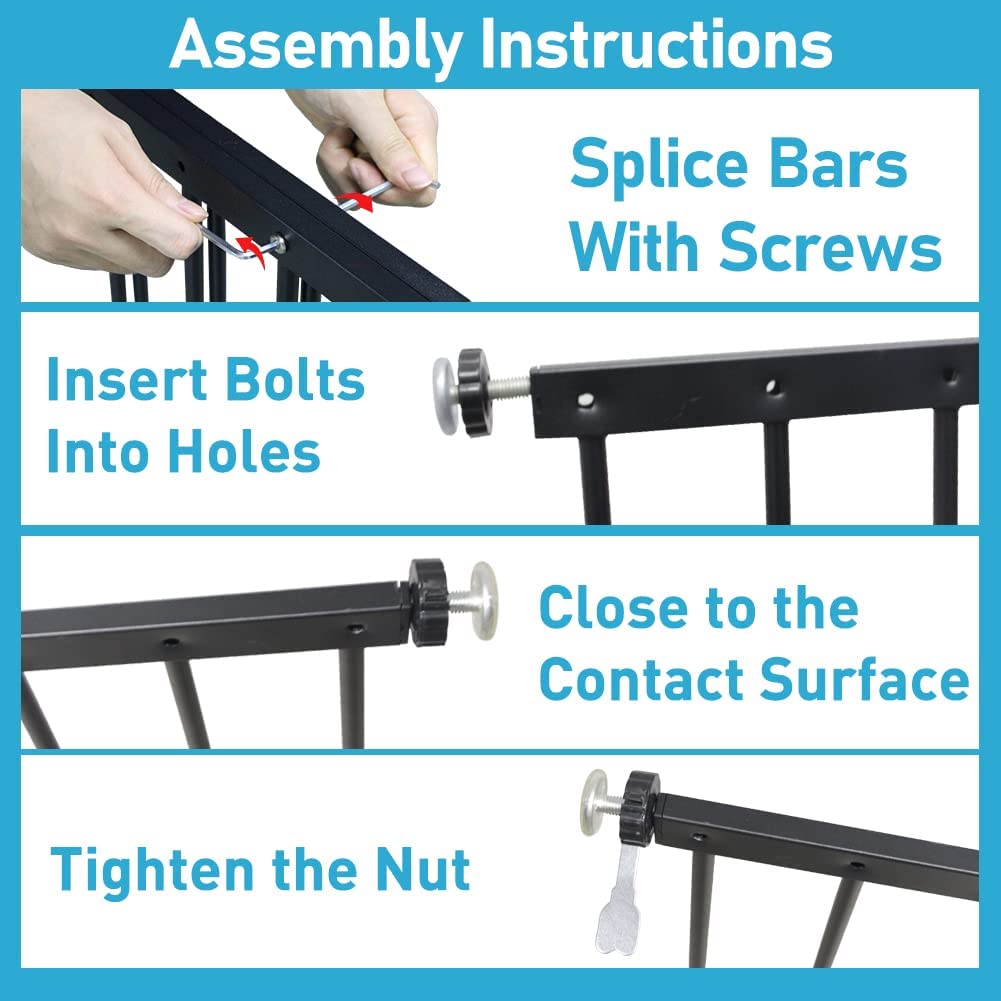 Assembly Instructions

Splice Bars With Screws

Insert Bolts Into Holes

Close to the Contact Surface

Tighten the Nut