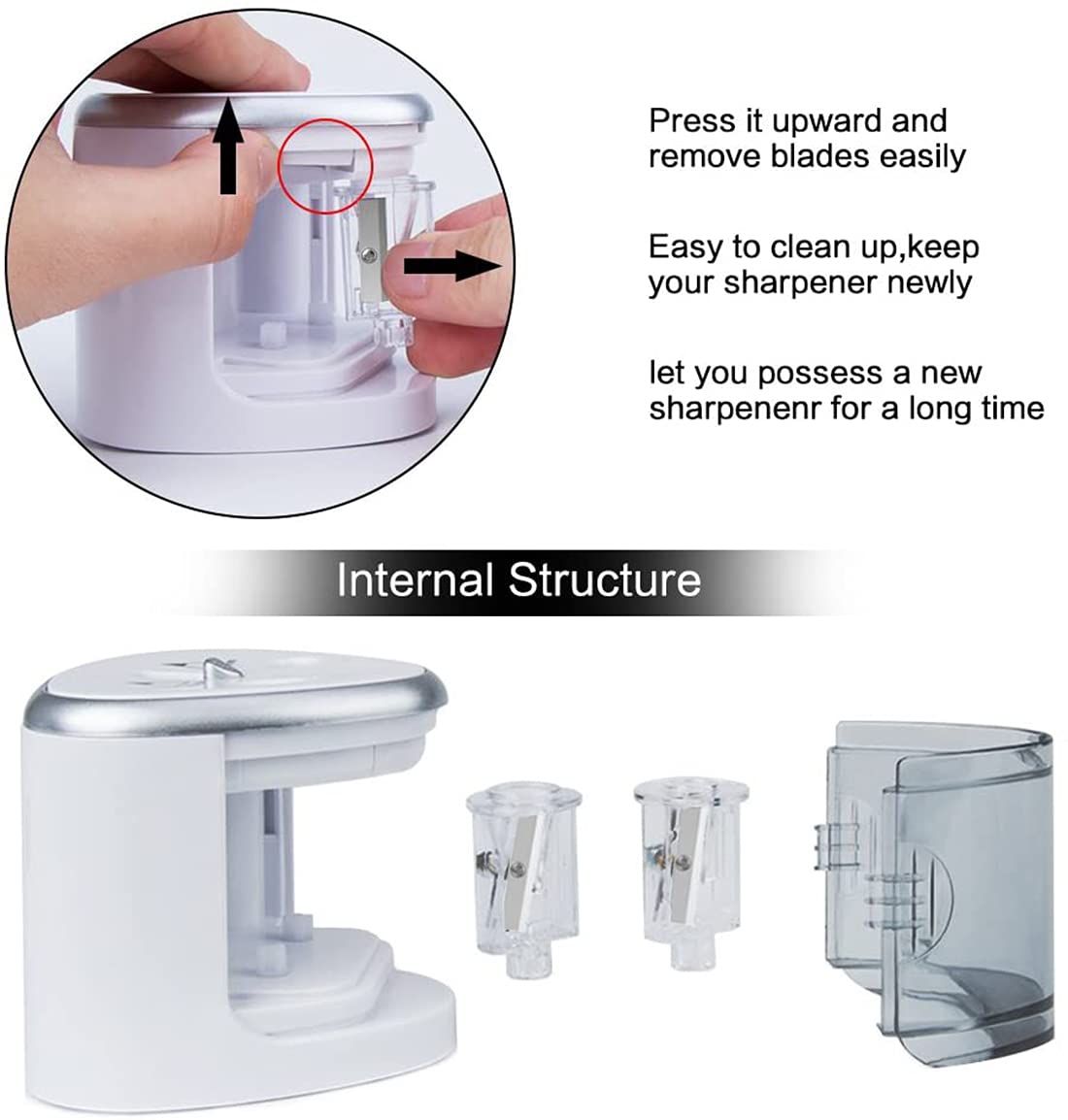 Press it upward and remove blades easily

Easy to clean up,keep your sharpener newly

let you possess a new sharpenenr for a long time

Internal Structure