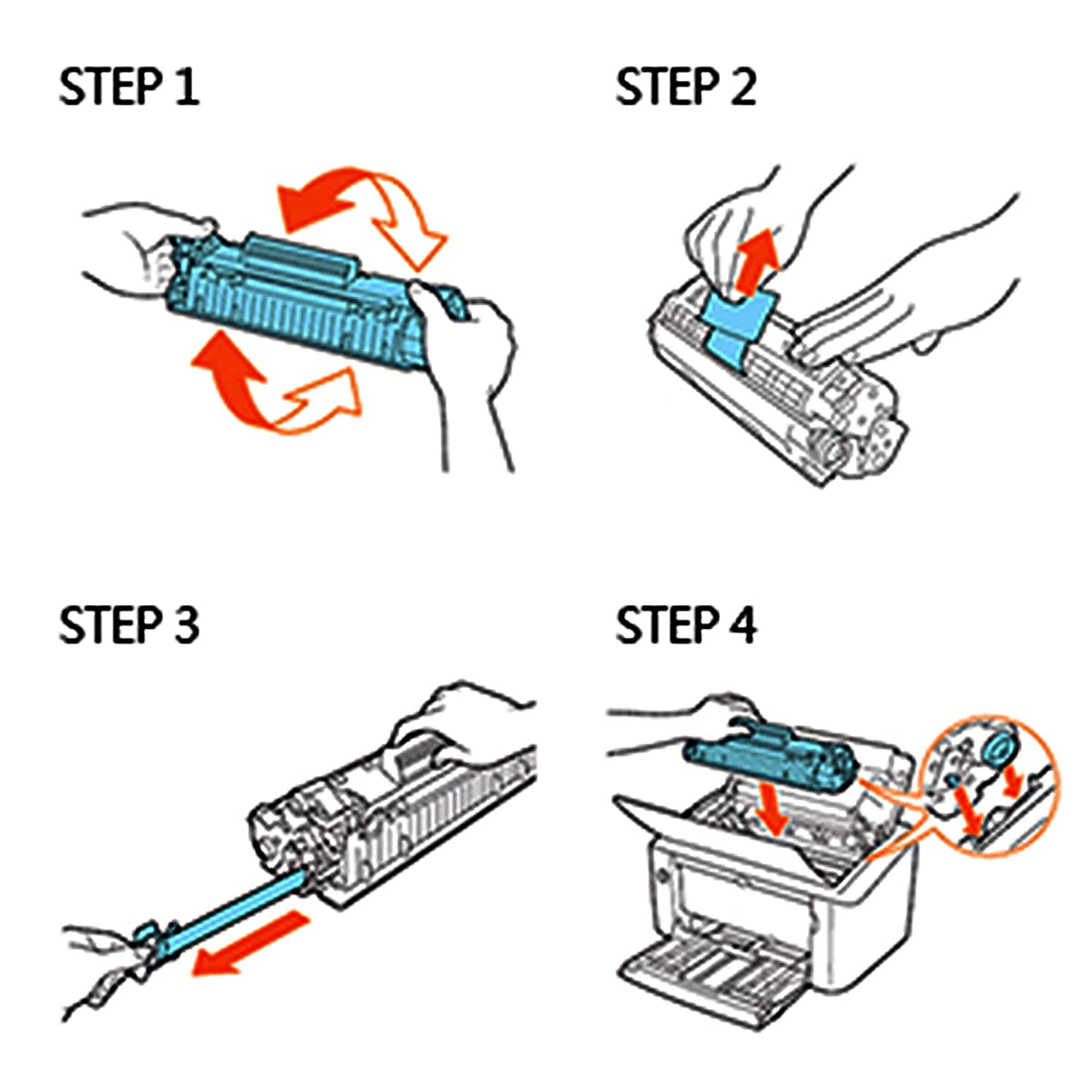 STEP 1

STEP 2

STEP 3

STEP 4