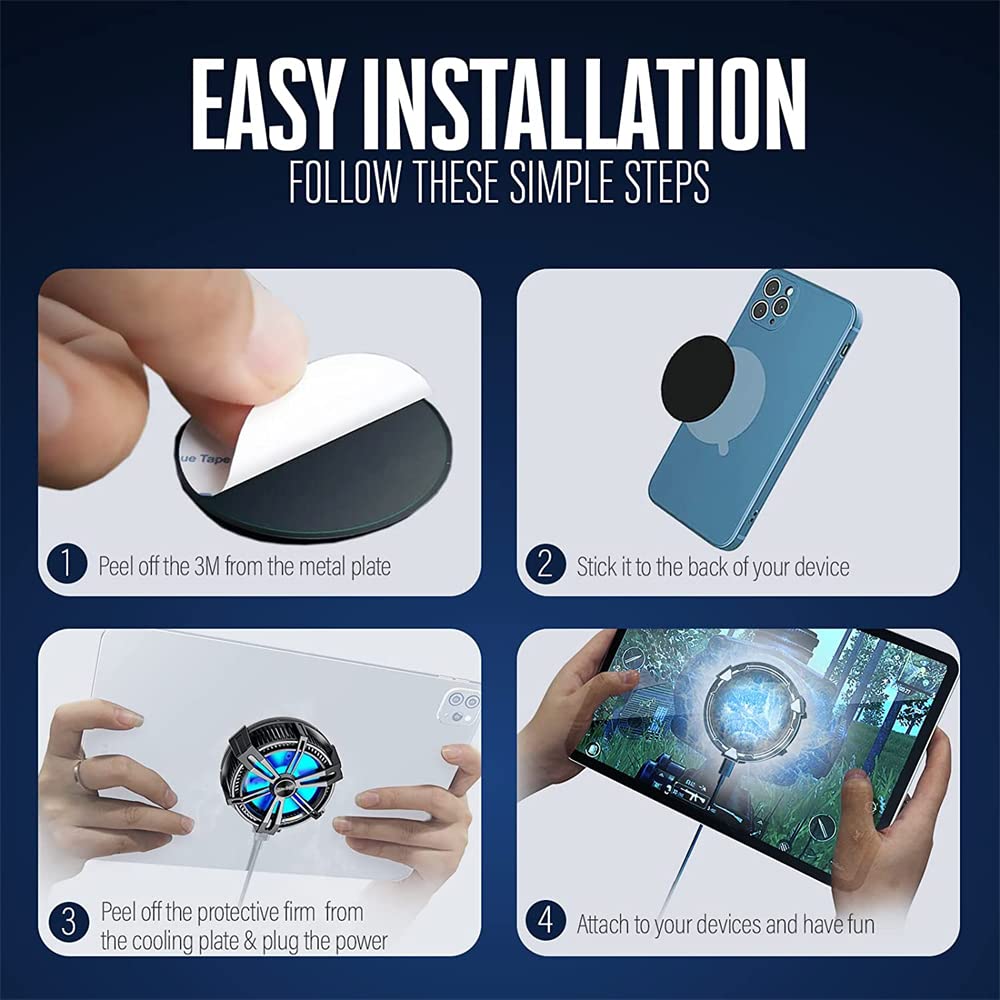 EASY INSTALLATION
FOLLOW THESE SIMPLE STEPS

ue Tape

1 Peel off the 3M from the metal plate

2 Stick it to the back of your device

3 Peel off the protective firm from the cooling plate & plug the power

4 Attach to your devices and have fun