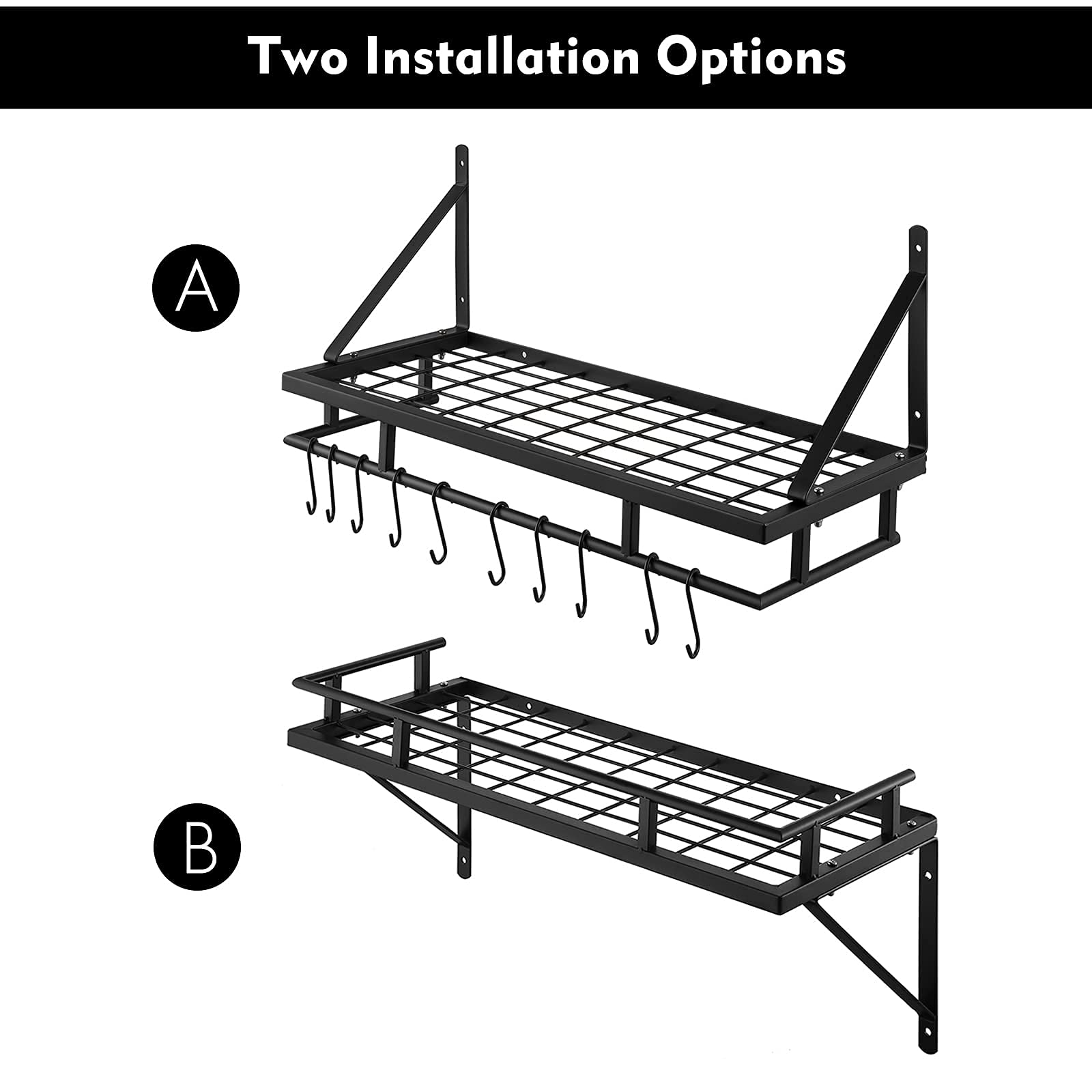 Two Installation Options

A

B