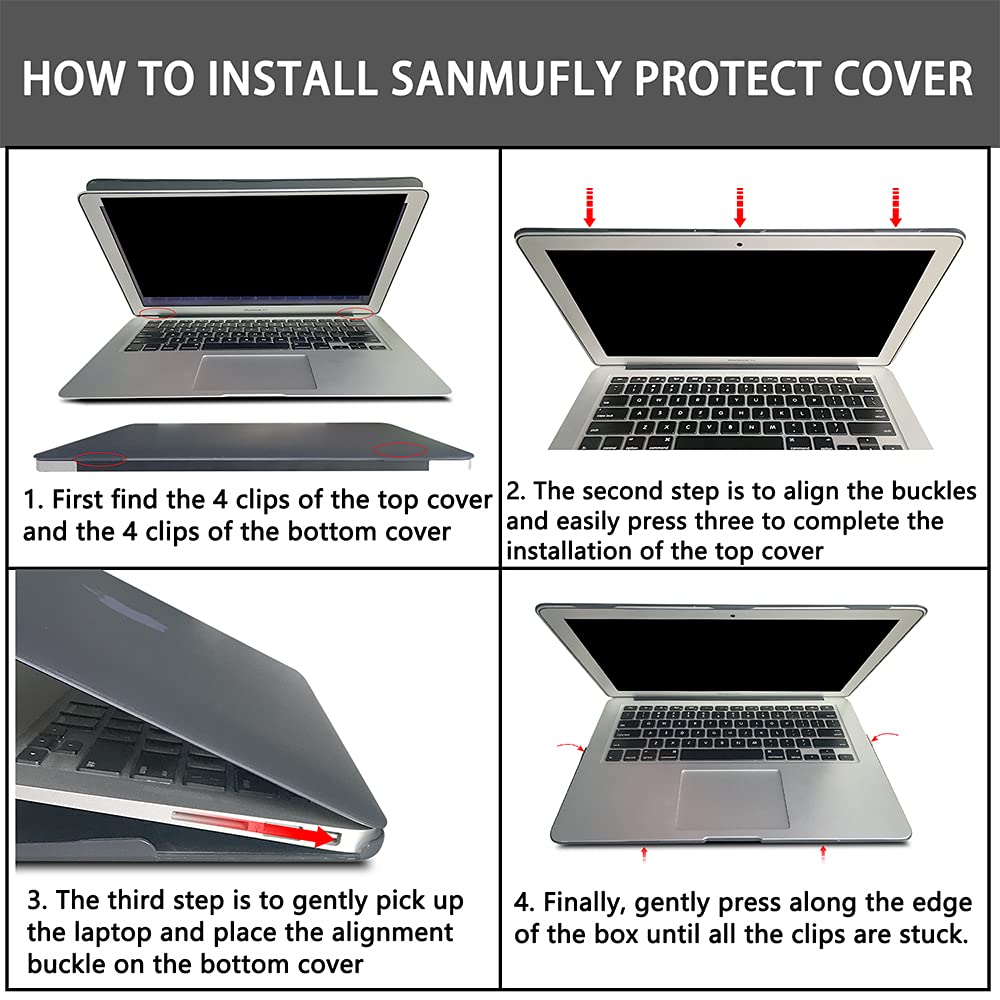 HOW TO INSTALL SANMUFLY PROTECT COVER

1. First find the 4 clips of the top cover and the 4 clips of the bottom cover

2. The second step is to align the buckles and easily press three to complete the installation of the top cover

3. The third step is to gently pick up the laptop and place the alignment buckle on the bottom cover

4. Finally, gently press along the edge of the box until all the clips are stuck.