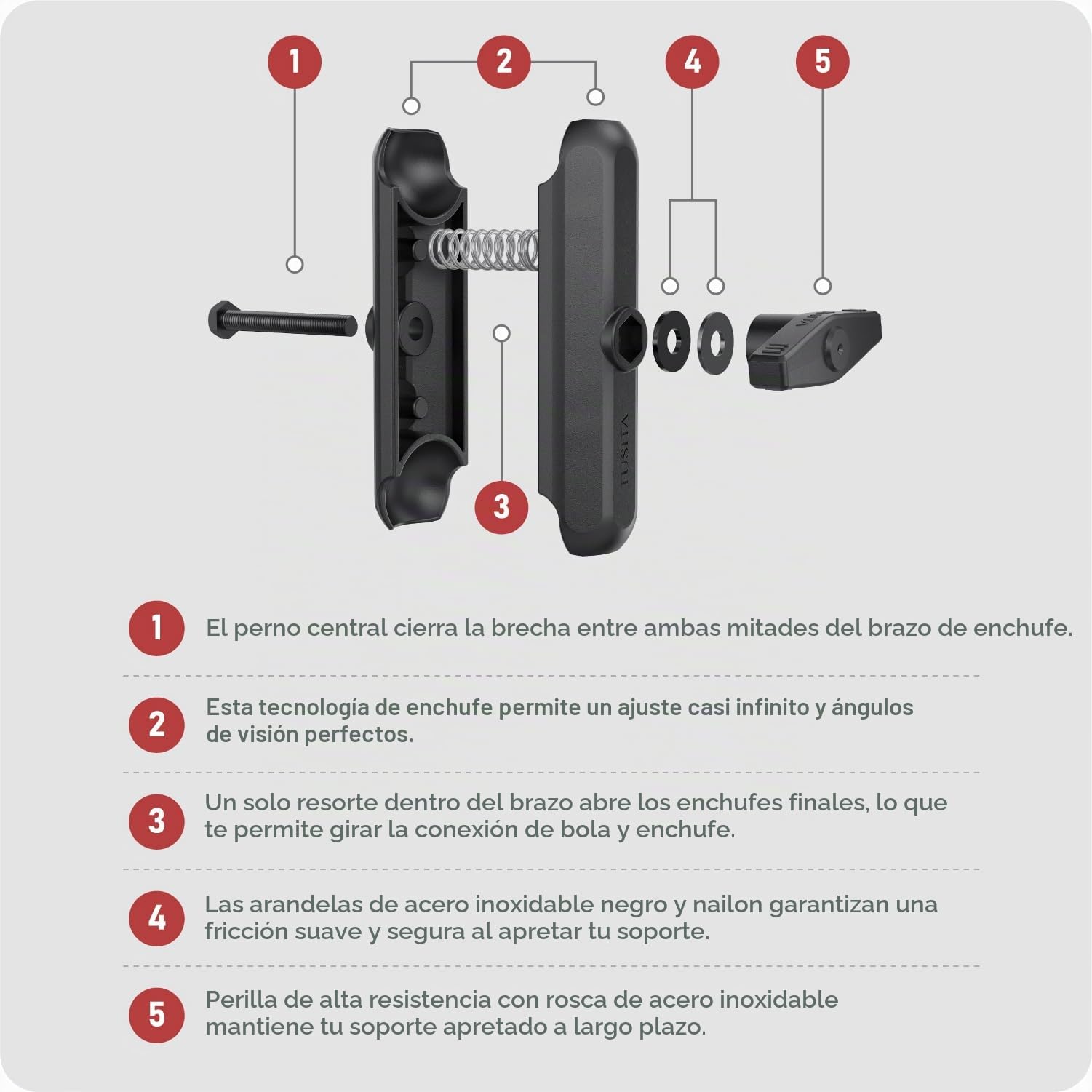 1

2

4

5

TUSITA

3

1 El perno central cierra la brecha entre ambas mitades del brazo de enchufe.

2 Esta tecnología de enchufe permite un ajuste casi infinito y ángulos de visión perfectos.

3 Un solo resorte dentro del brazo abre los enchufes finales, lo que te permite girar la conexión de bola y enchufe.

4 Las arandelas de acero inoxidable negro y nailon garantizan una fricción suave y segura al apretar tu soporte.

5 Perilla de alta resistencia con rosca de acero inoxidable mantiene tu soporte apretado a largo plazo.