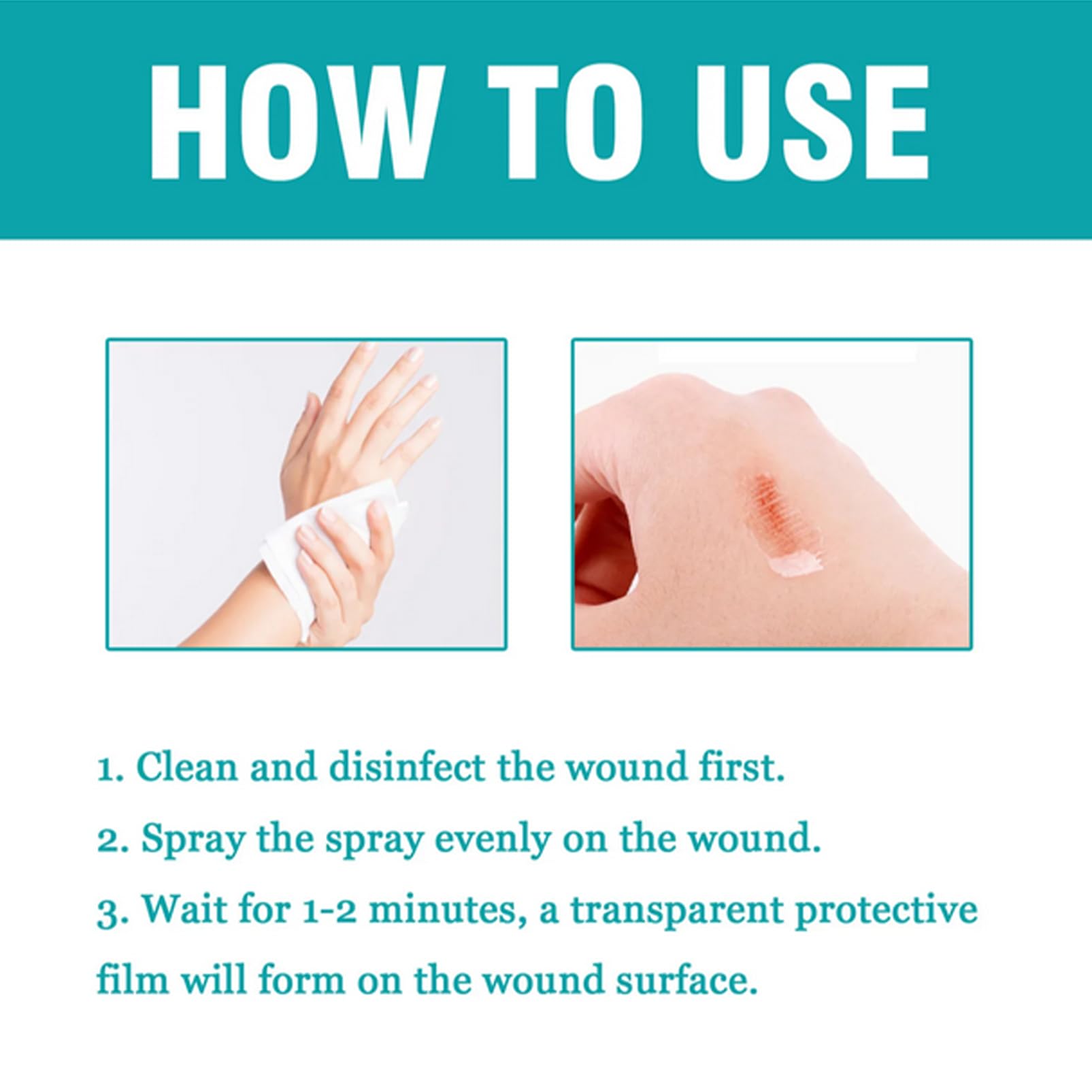 HOW TO USE

1. Clean and disinfect the wound first.

2. Spray the spray evenly on the wound.

3. Wait for 1-2 minutes, a transparent protective film will form on the wound surface.