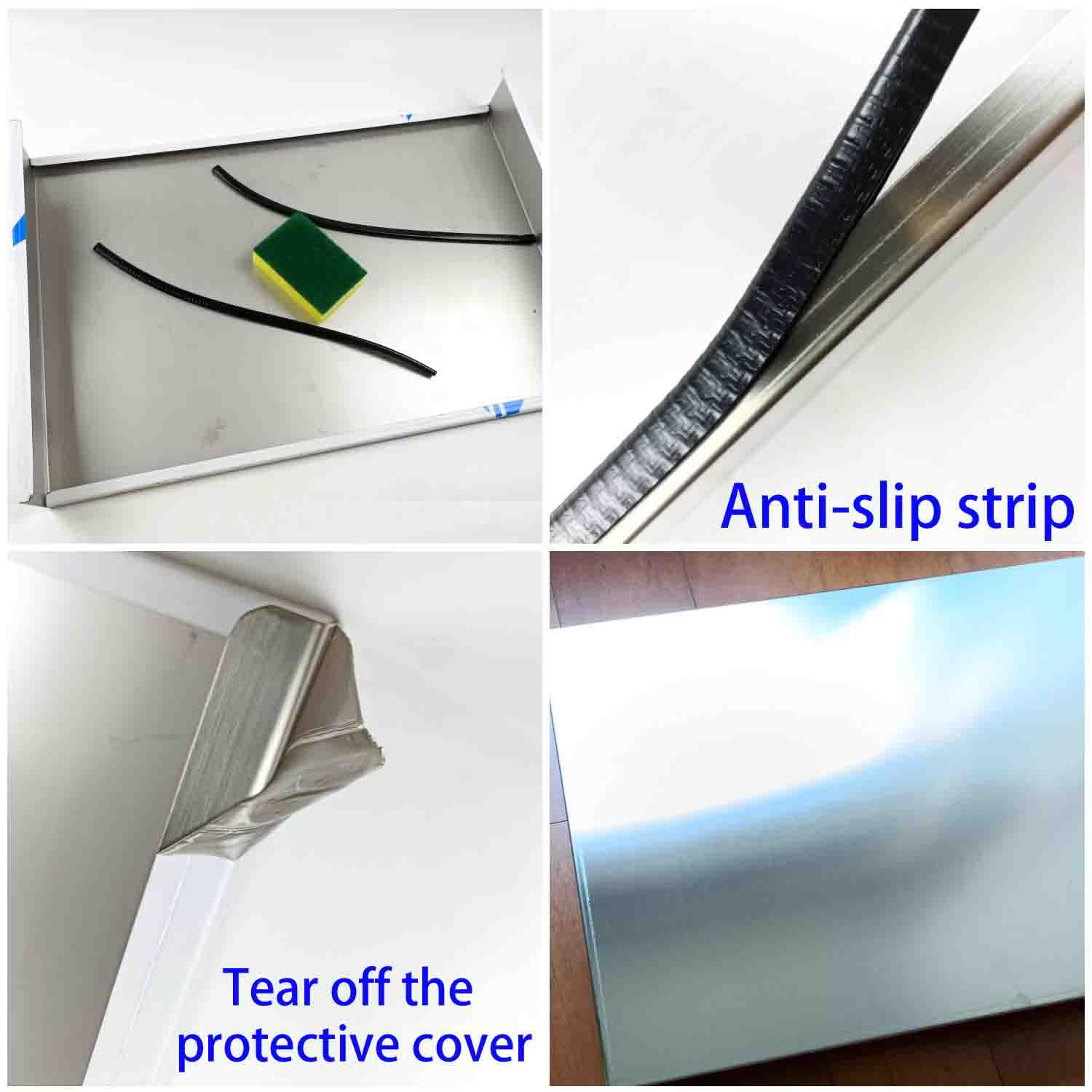 Anti-slip strip

Tear off the protective cover