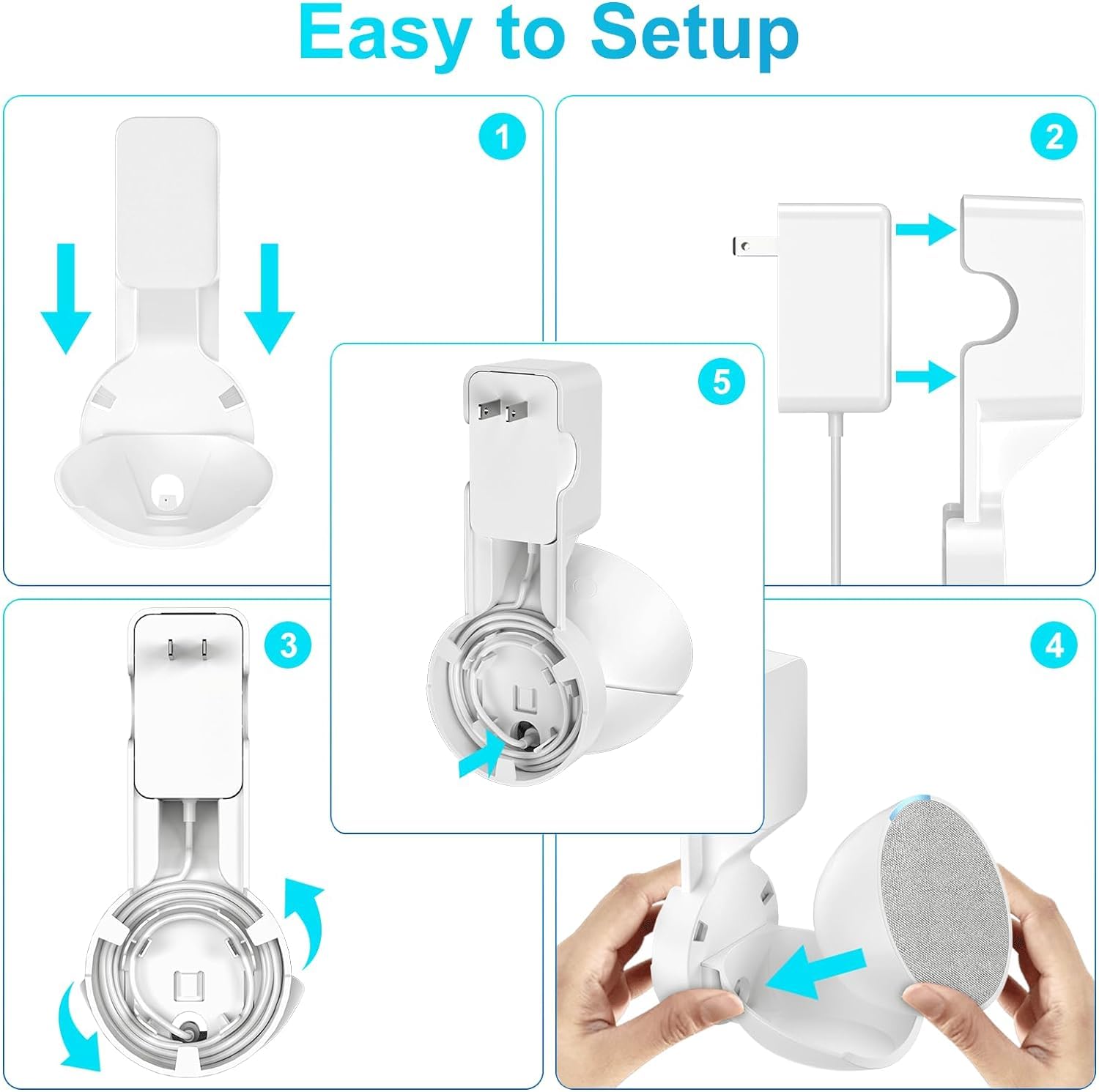 Easy to Setup

1

2

5

3

4