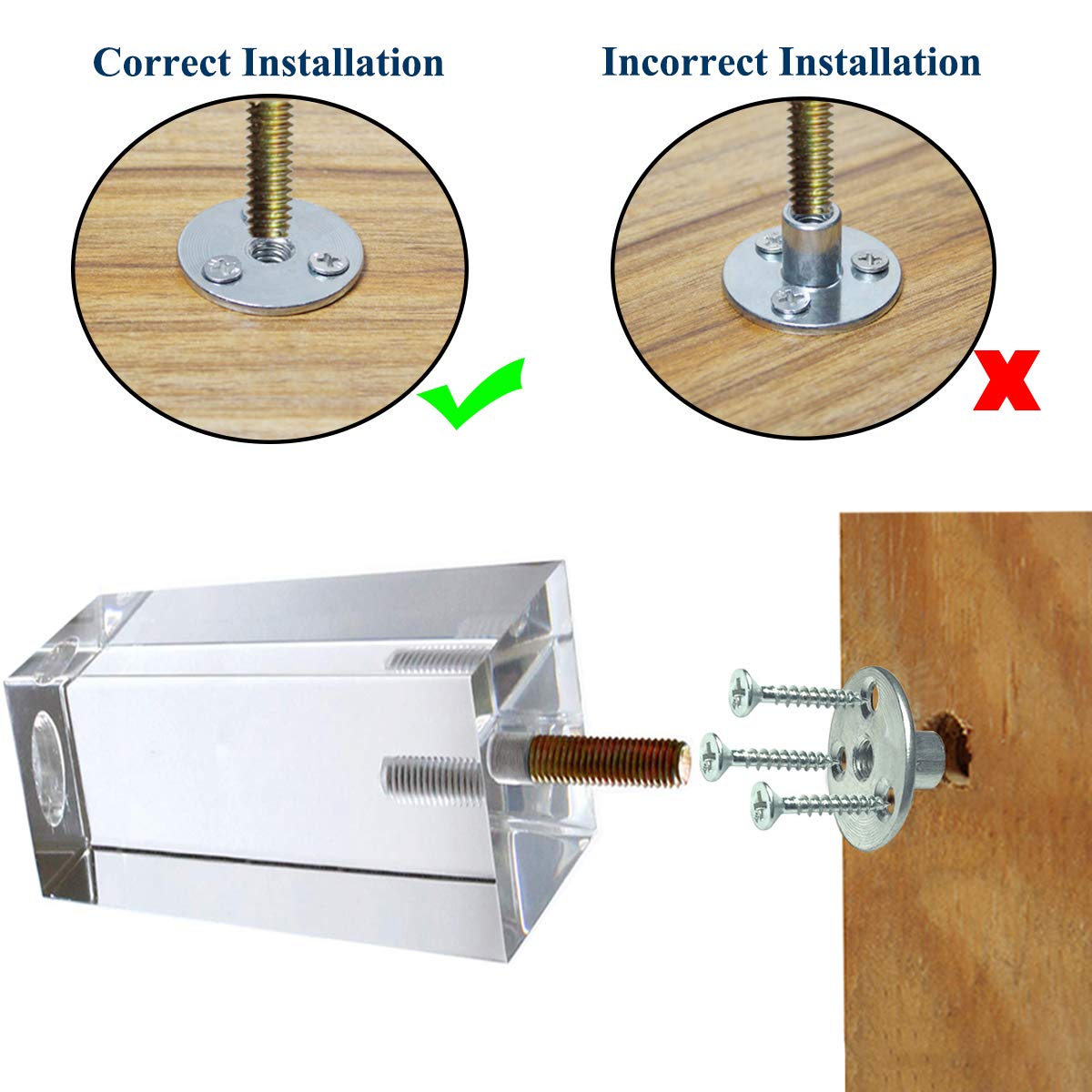 Correct Installation

Incorrect Installation