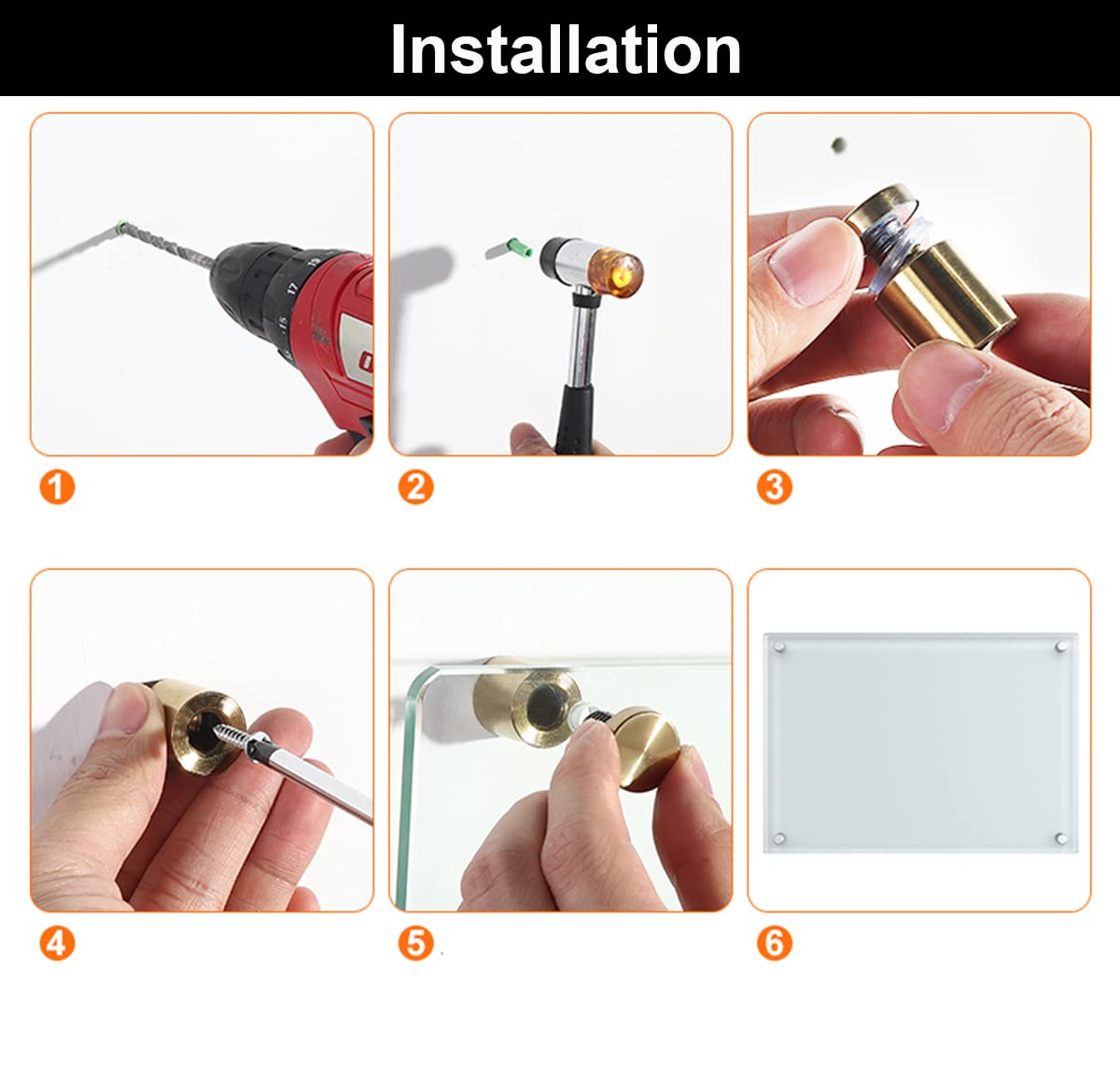 Installation

1

2

3

4

5

6