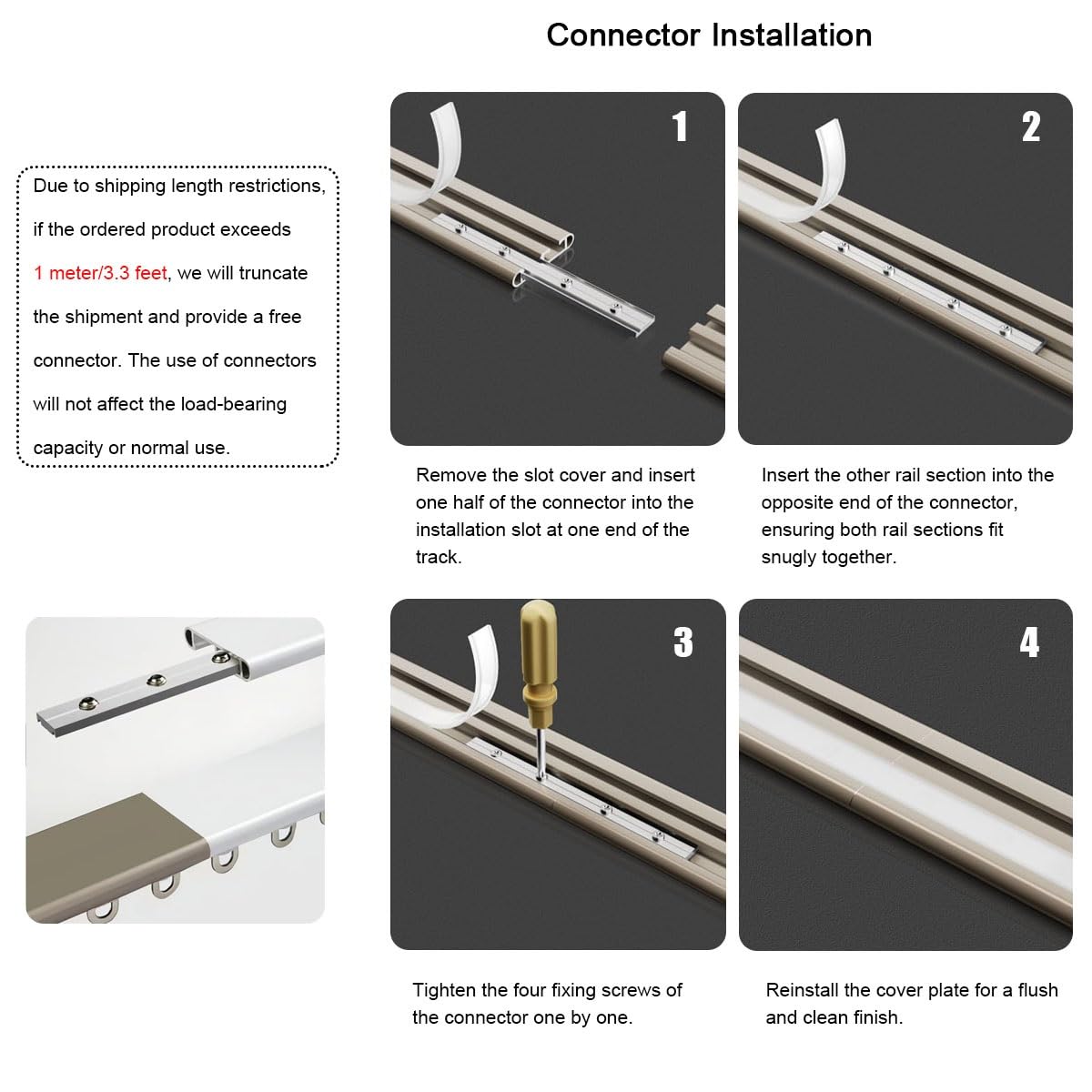 Connector Installation

Due to shipping length restrictions, if the ordered product exceeds 1 meter/3.3 feet, we will truncate the shipment and provide a free connector. The use of connectors will not affect the load-bearing capacity or normal use.

1

Remove the slot cover and insert one half of the connector into the installation slot at one end of the track.

2

Insert the other rail section into the opposite end of the connector, ensuring both rail sections fit snugly together.

3

Tighten the four fixing screws of the connector one by one.

4

Reinstall the cover plate for a flush and clean finish.