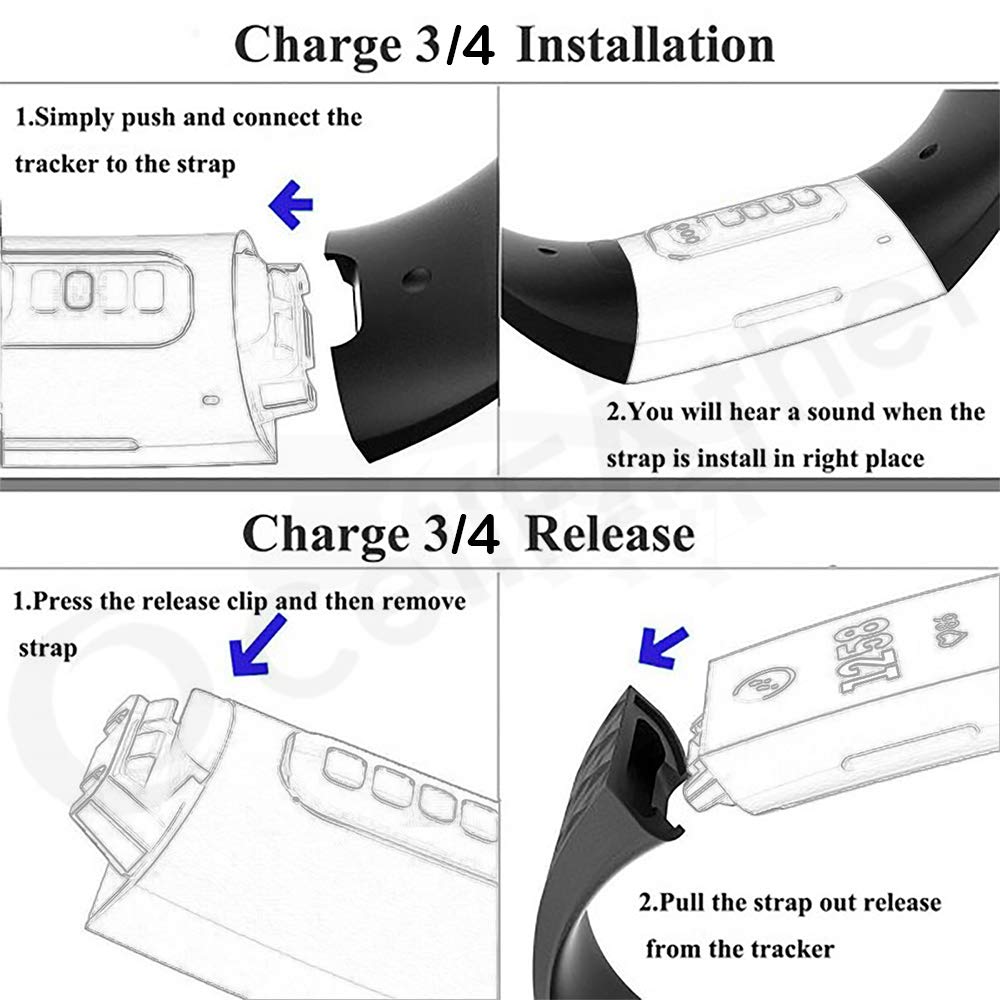 Charge 3/4 Installation

1.Simply push and connect the tracker to the strap

2.You will hear a sound when the strap is install in right place

Charge 3/4 Release

1.Press the release clip and then remove strap

1258

2.Pull the strap out release from the tracker