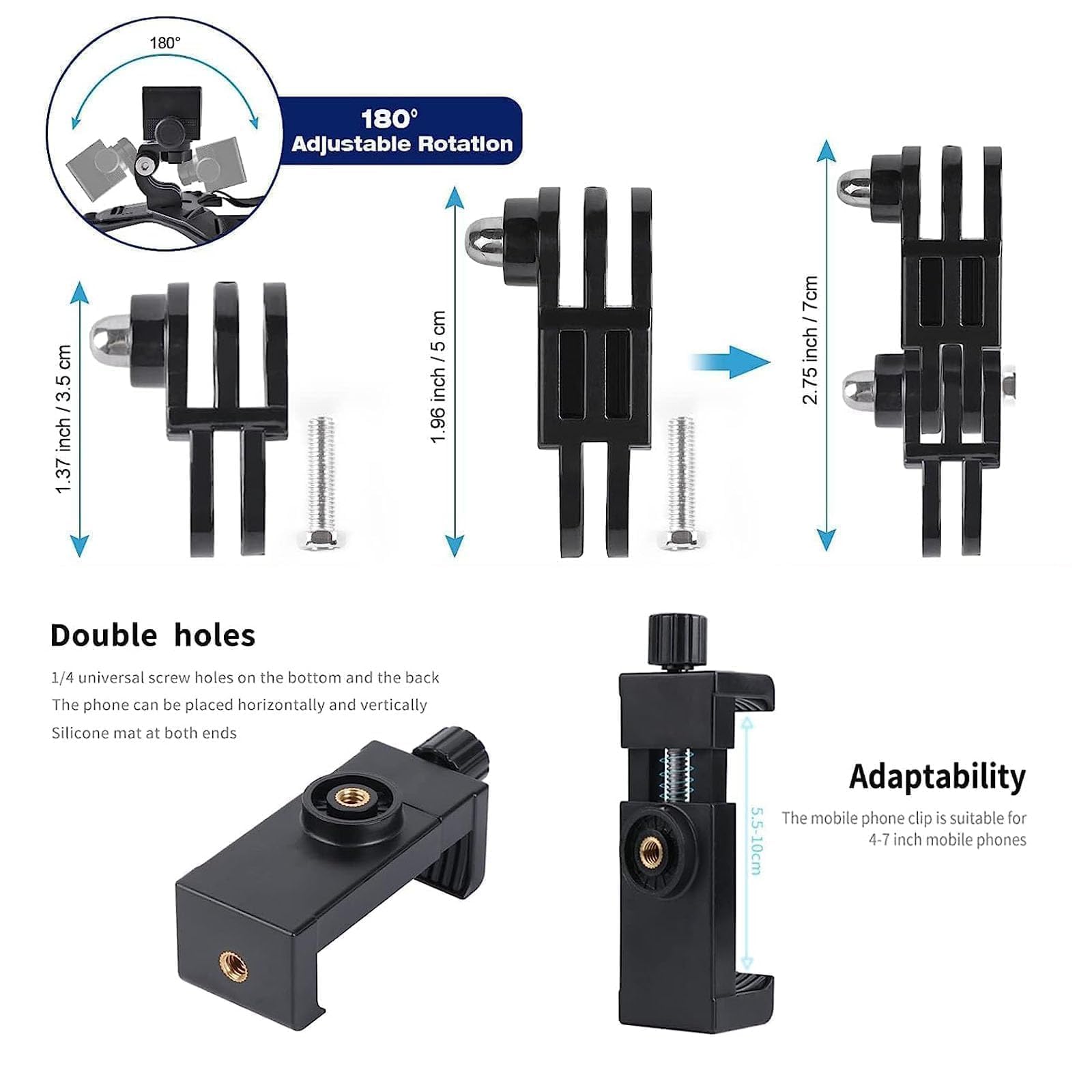 180°

180°
Adjustable Rotation

1.37 inch / 3.5 cm

1.96 inch / 5 cm

2.75 inch / 7cm

Double holes

1/4 universal screw holes on the bottom and the back
The phone can be placed horizontally and vertically
Silicone mat at both ends

5.5-10cm

Adaptability

The mobile phone clip is suitable for 4-7 inch mobile phones