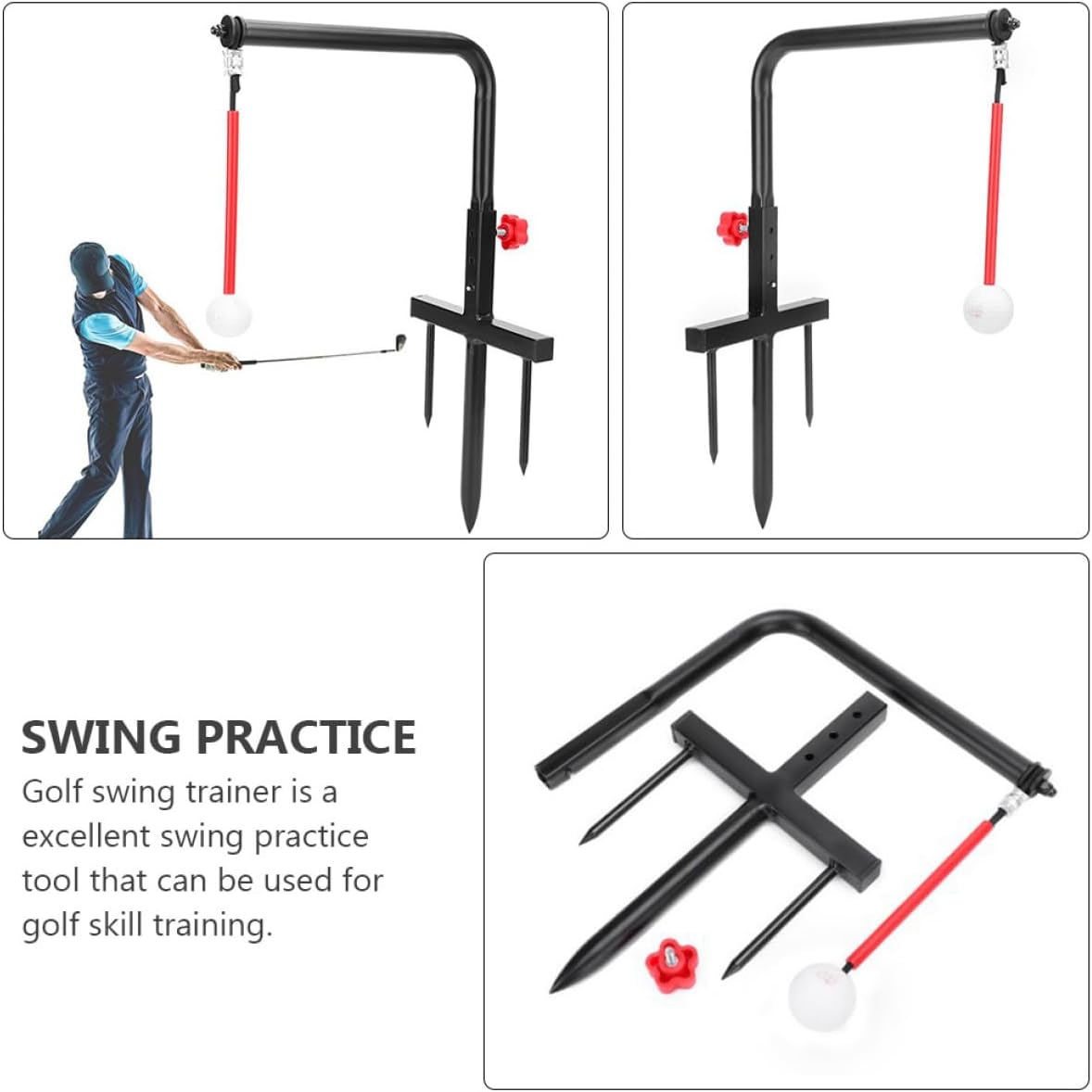 SWING PRACTICE

Golf swing trainer is a excellent swing practice tool that can be used for golf skill training.