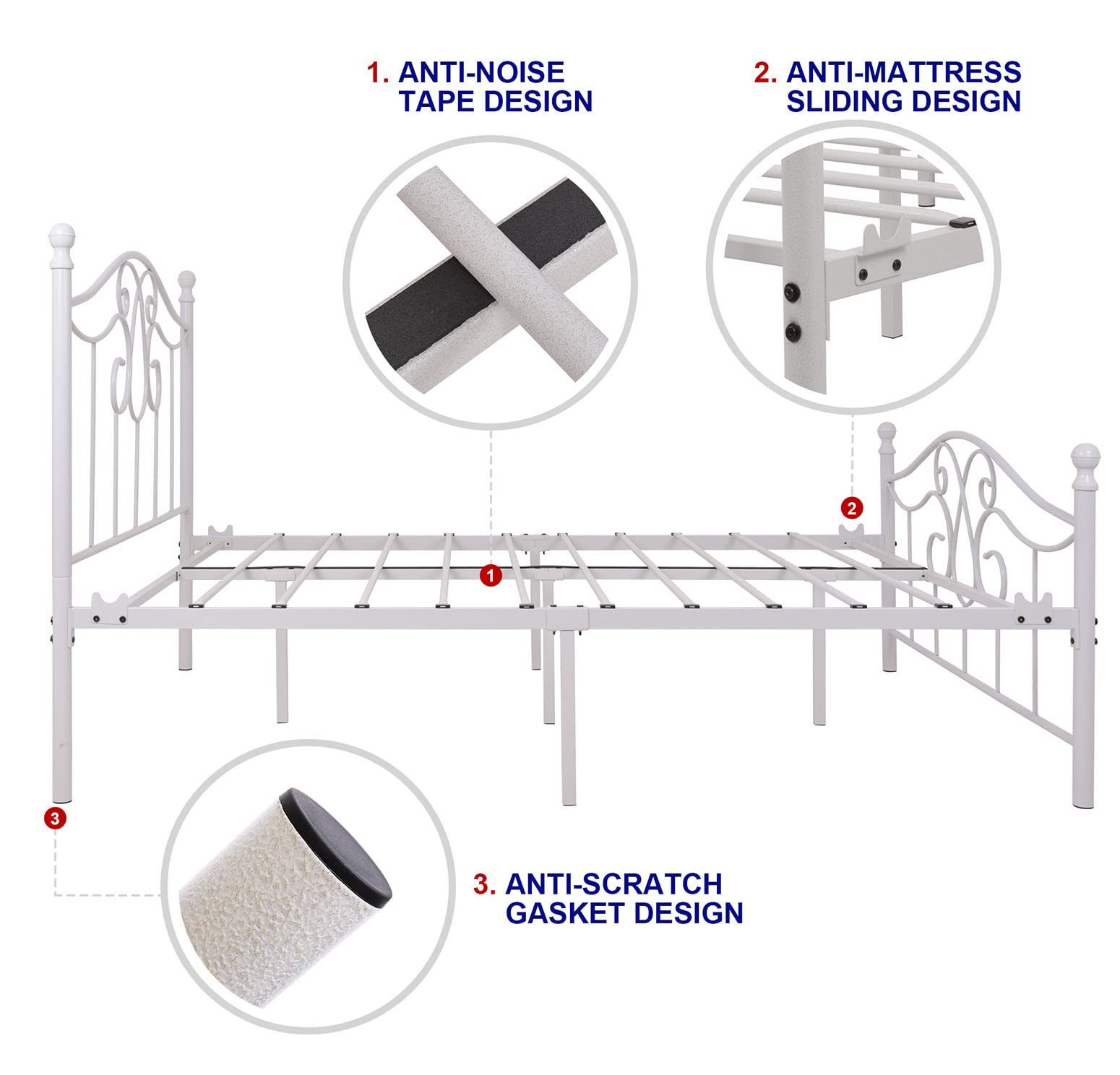 1. ANTI-NOISE TAPE DESIGN

2. ANTI-MATTRESS SLIDING DESIGN

2

1

3

3. ANTI-SCRATCH GASKET DESIGN