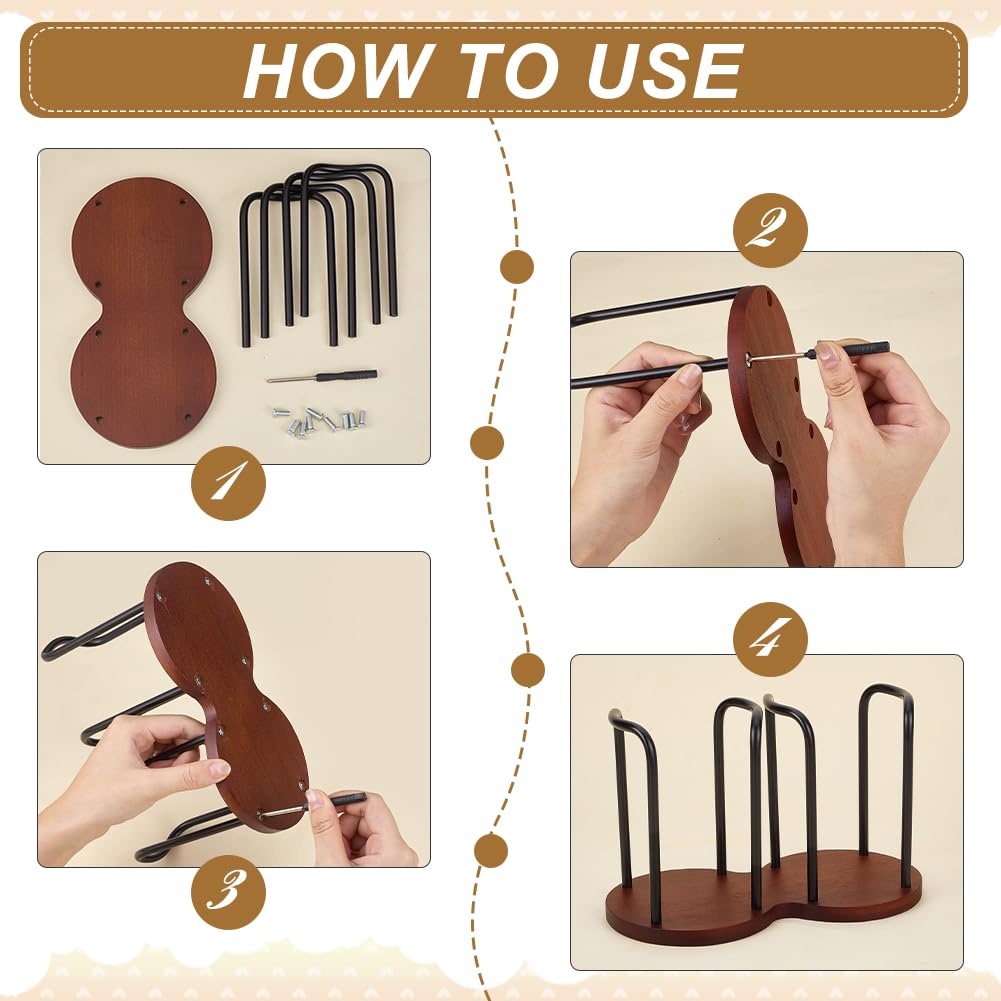 HOW TO USE

1

2

3

4