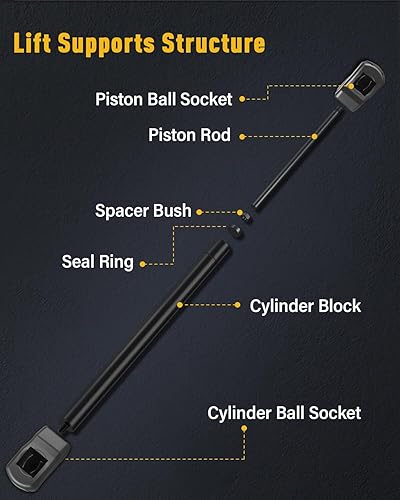 Lift Supports Structure

Piston Ball Socket

Piston Rod

Spacer Bush

Seal Ring

Cylinder Block

Cylinder Ball Socket