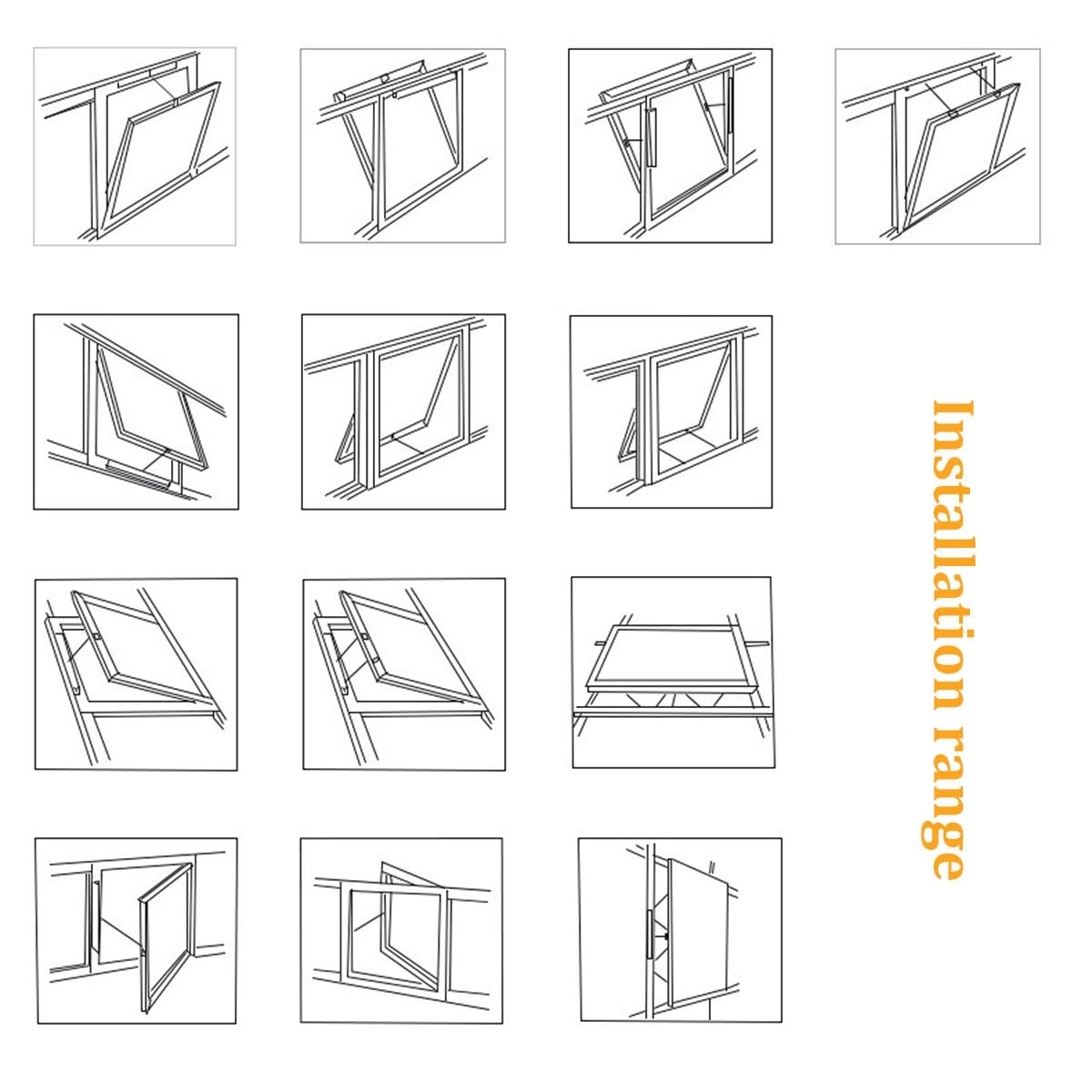 Installation range