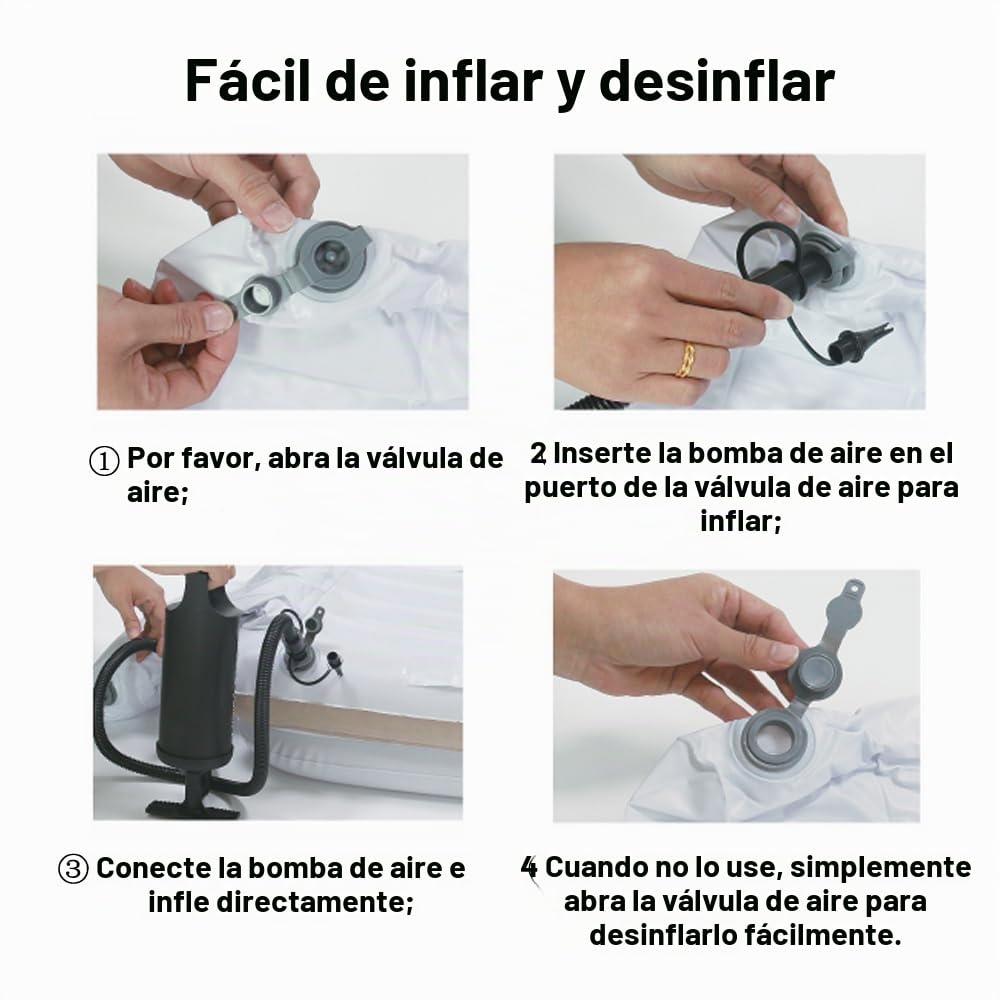 Fácil de inflar y desinflar

① Por favor, abra la válvula de aire;

2 Inserte la bomba de aire en el puerto de la válvula de aire para inflar;

③ Conecte la bomba de aire e infle directamente;

4 Cuando no lo use, simplemente abra la válvula de aire para desinflarlo fácilmente.