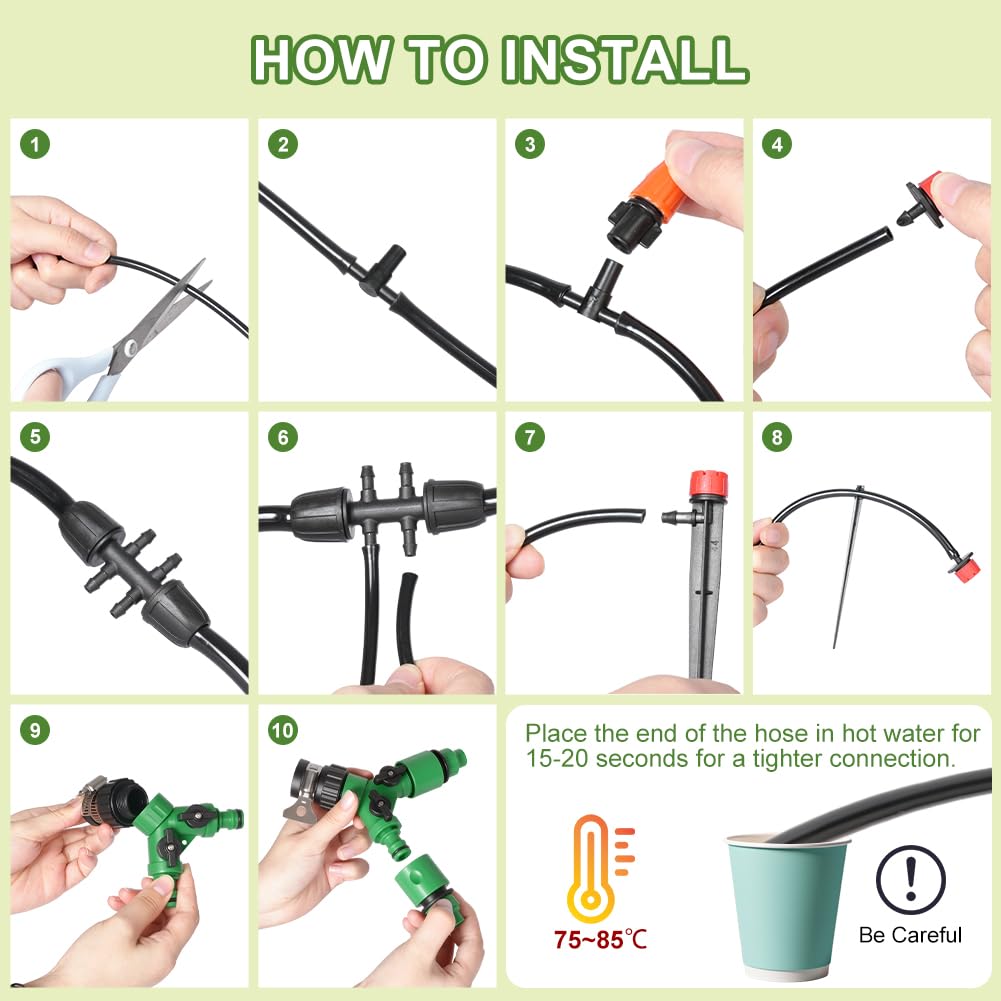 HOW TO INSTALL

1

2

3

4

5

6

7

8

9

10

Place the end of the hose in hot water for 15-20 seconds for a tighter connection.

75~85℃

!

Be Careful