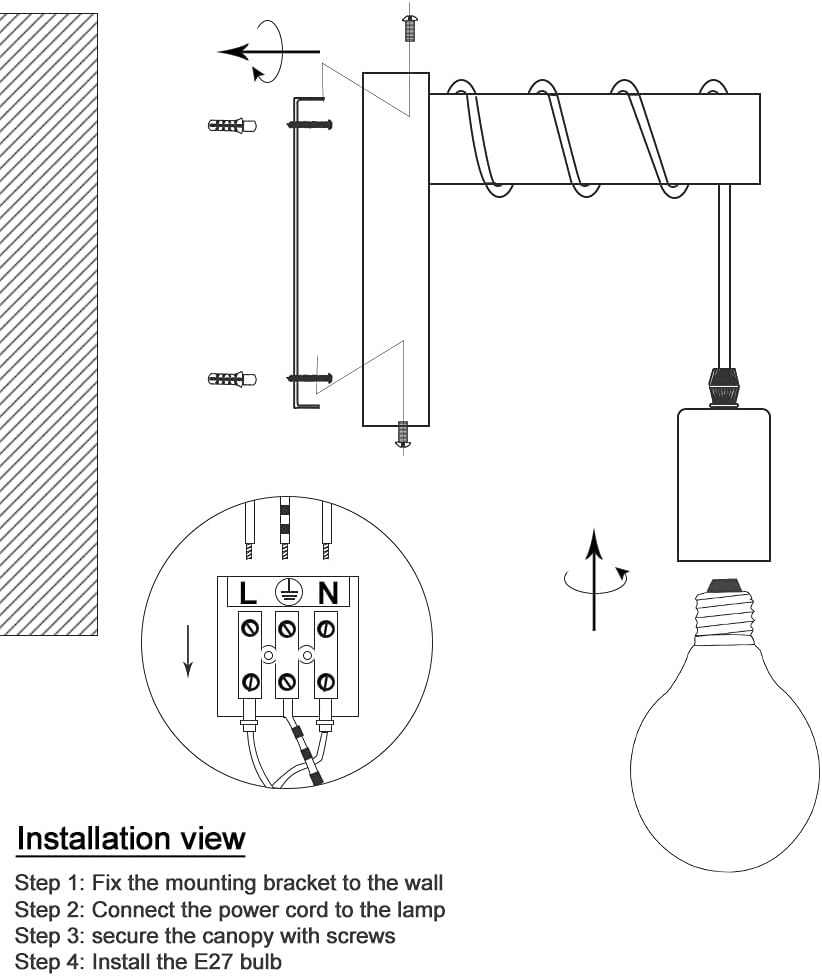 L N

Installation view

Step 1: Fix the mounting bracket to the wall
Step 2: Connect the power cord to the lamp
Step 3: secure the canopy with screws
Step 4: Install the E27 bulb