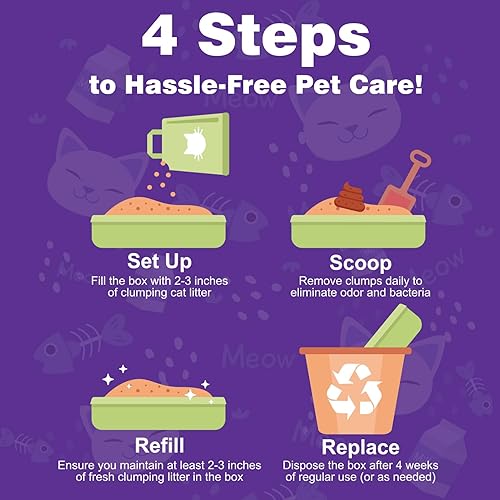 4 Steps
to Hassle-Free Pet Care!

Meow

Set Up
Fill the box with 2-3 inches of clumping cat litter

Scoop
Remove clumps daily to eliminate odor and bacteria

Meow

Meow

Refill
Ensure you maintain at least 2-3 inches of fresh clumping litter in the box

Replace
Dispose the box after 4 weeks of regular use (or as needed)