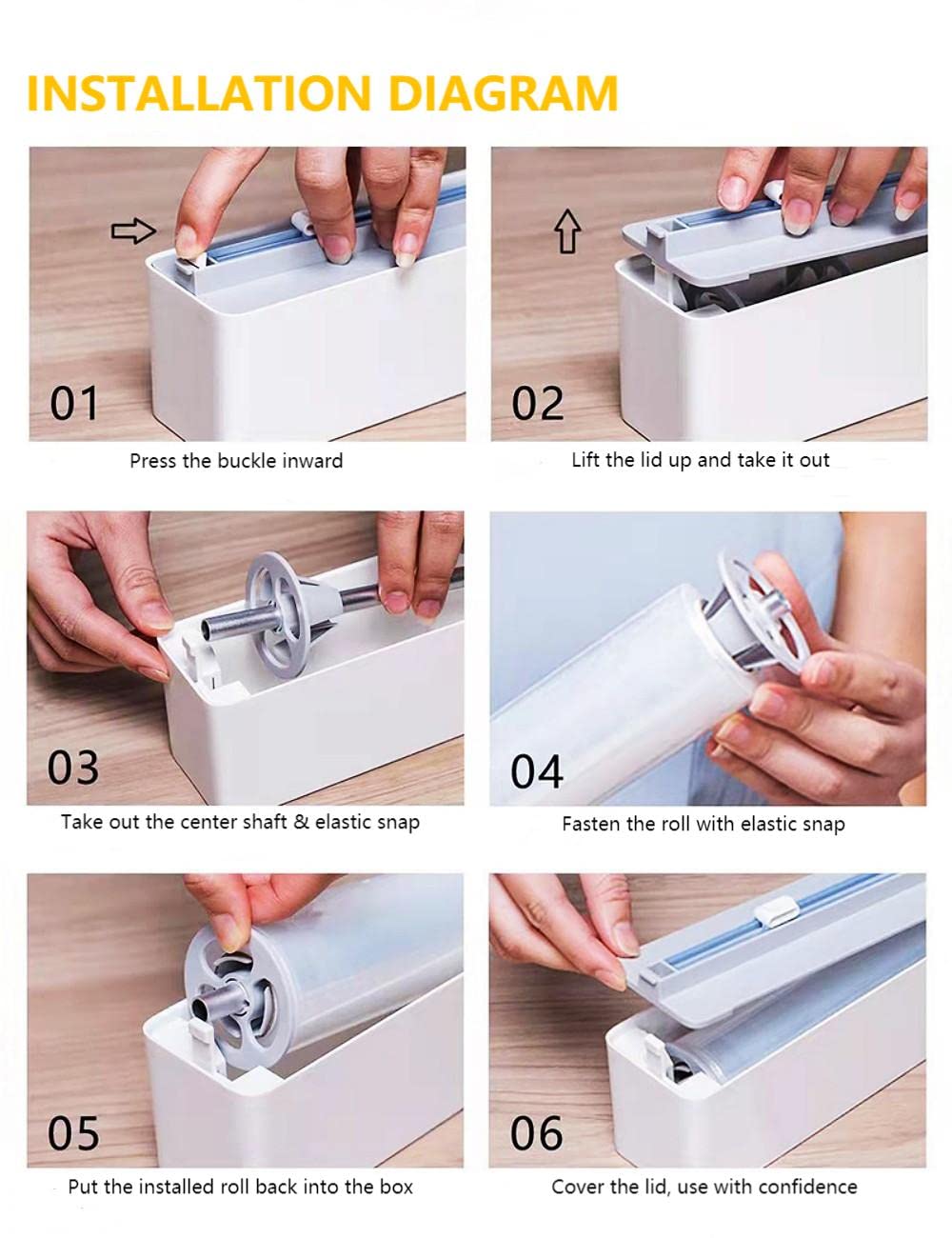 INSTALLATION DIAGRAM

01
Press the buckle inward

02
Lift the lid up and take it out

03
Take out the center shaft & elastic snap

04
Fasten the roll with elastic snap

05
Put the installed roll back into the box

06
Cover the lid, use with confidence