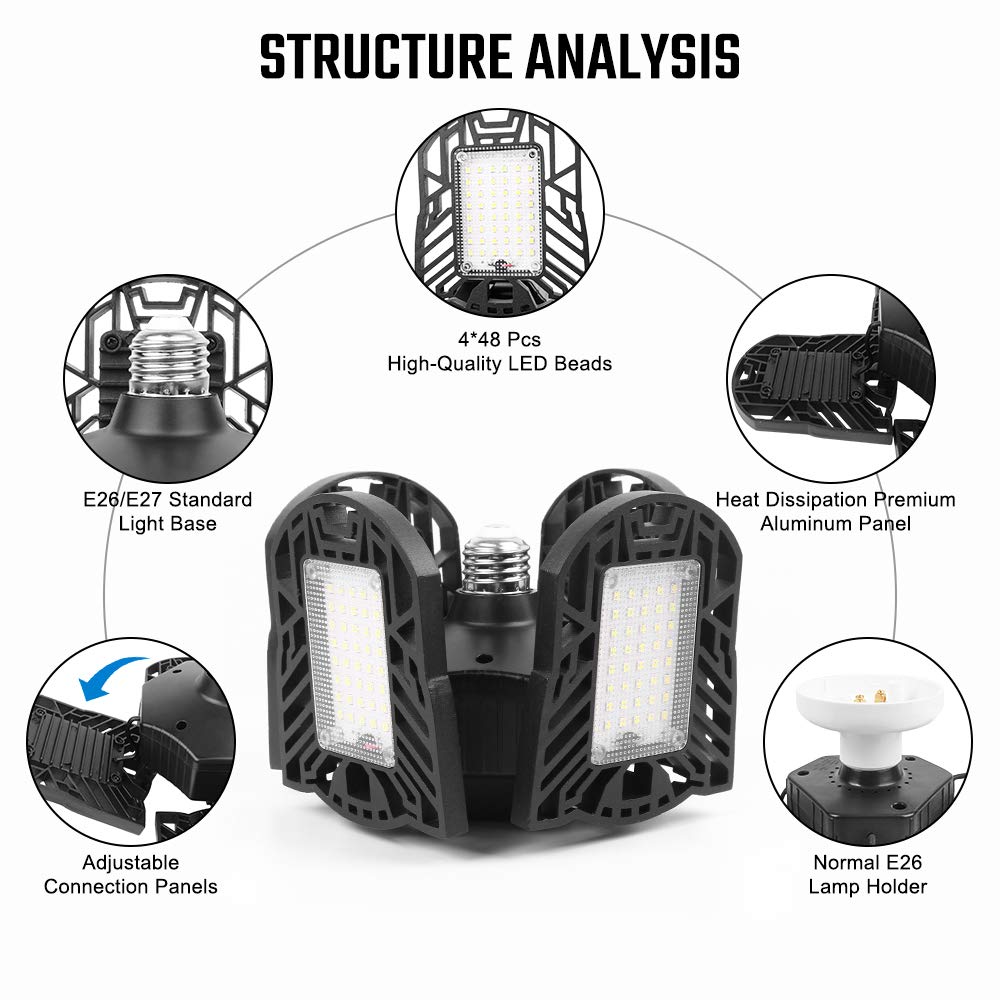 STRUCTURE ANALYSIS

4*48 Pcs
High-Quality LED Beads

E26/E27 Standard
Light Base

Heat Dissipation Premium
Aluminum Panel

Adjustable
Connection Panels

Normal E26
Lamp Holder