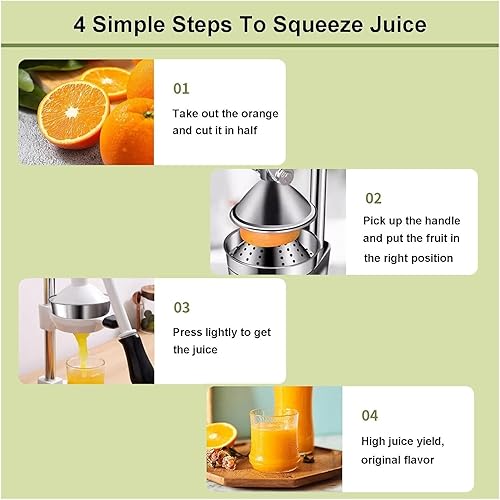 4 Simple Steps To Squeeze Juice

01

Take out the orange and cut it in half

02

Pick up the handle and put the fruit in the right position

03

Press lightly to get the juice

04

High juice yield, original flavor