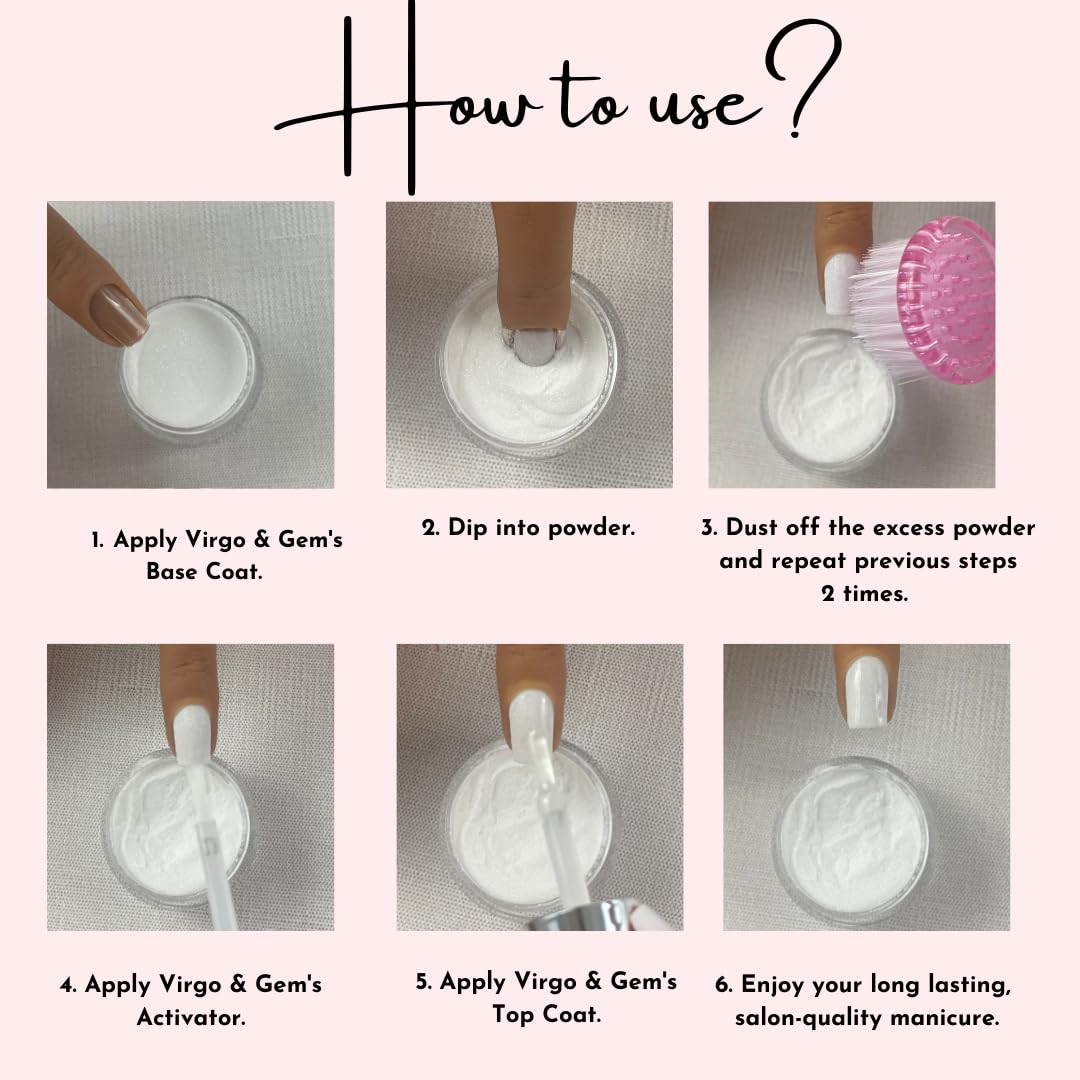 How to use?

1. Apply Virgo & Gem's Base Coat.

2. Dip into powder.

3. Dust off the excess powder and repeat previous steps 2 times.

4. Apply Virgo & Gem's Activator.

5. Apply Virgo & Gem's Top Coat.

6. Enjoy your long lasting, salon-quality manicure.