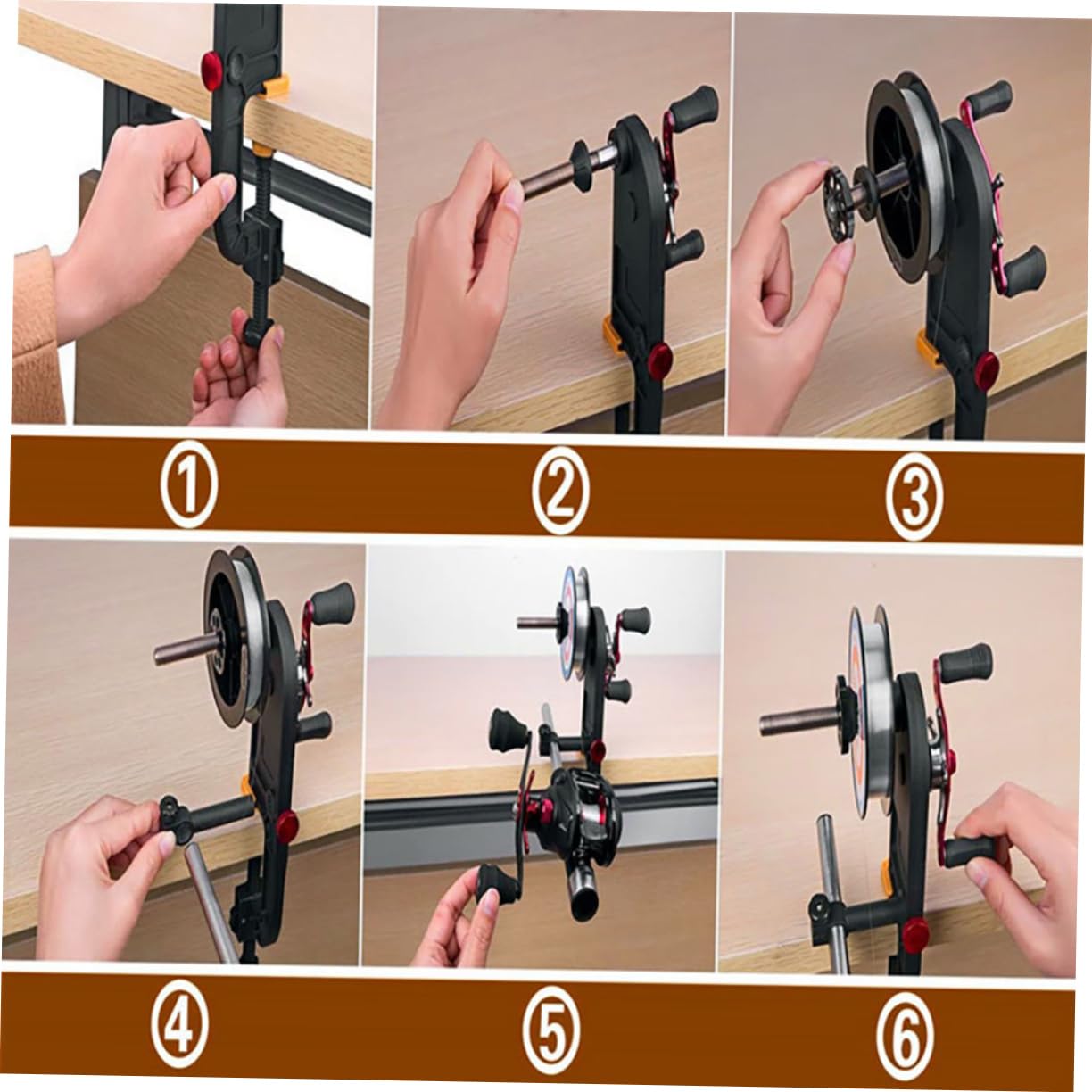 ①

②

③

④

⑤

⑥