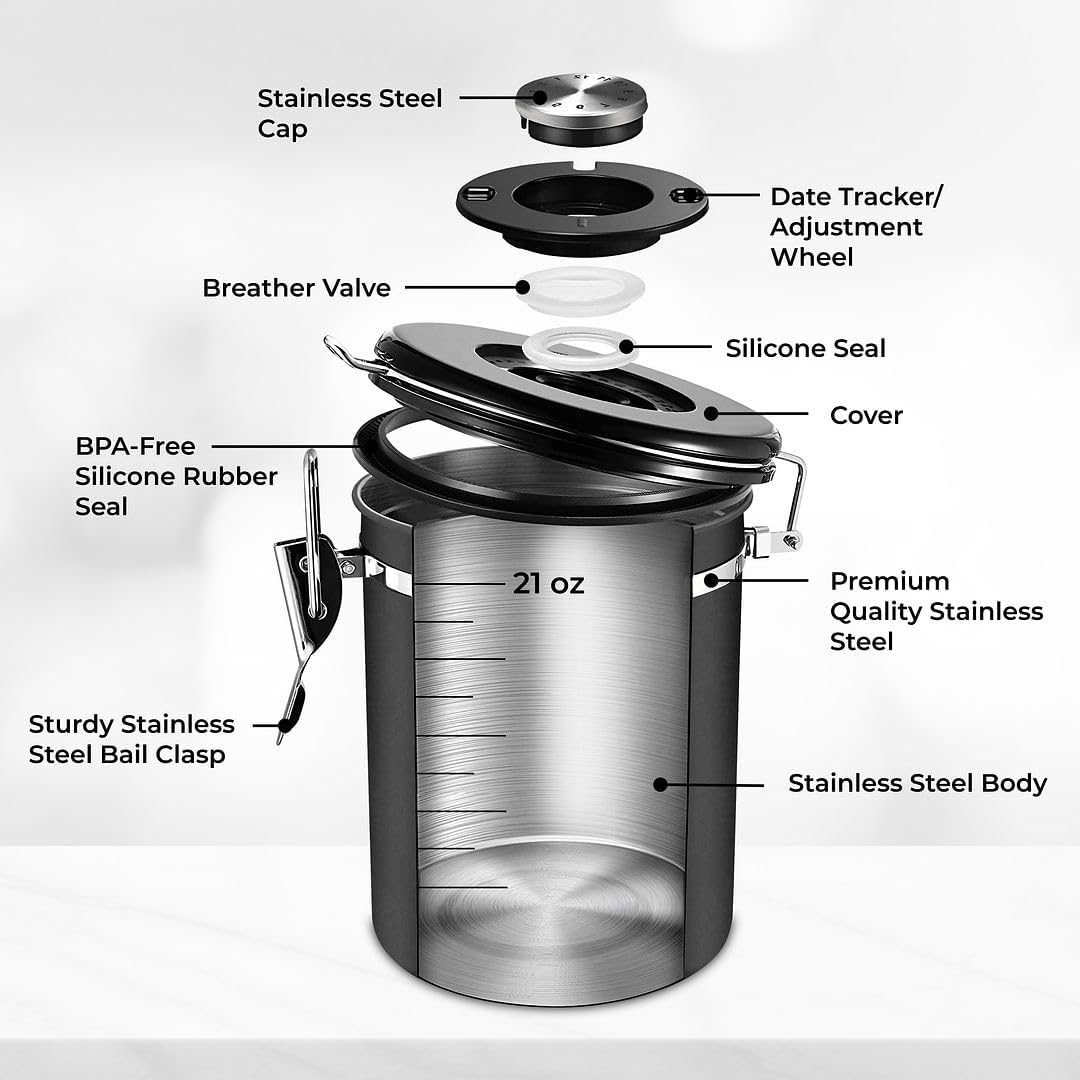 Stainless Steel Cap

Date Tracker/ Adjustment Wheel

Breather Valve

Silicone Seal

Cover

BPA-Free Silicone Rubber Seal

21 oz

Premium Quality Stainless Steel

Sturdy Stainless Steel Bail Clasp

Stainless Steel Body