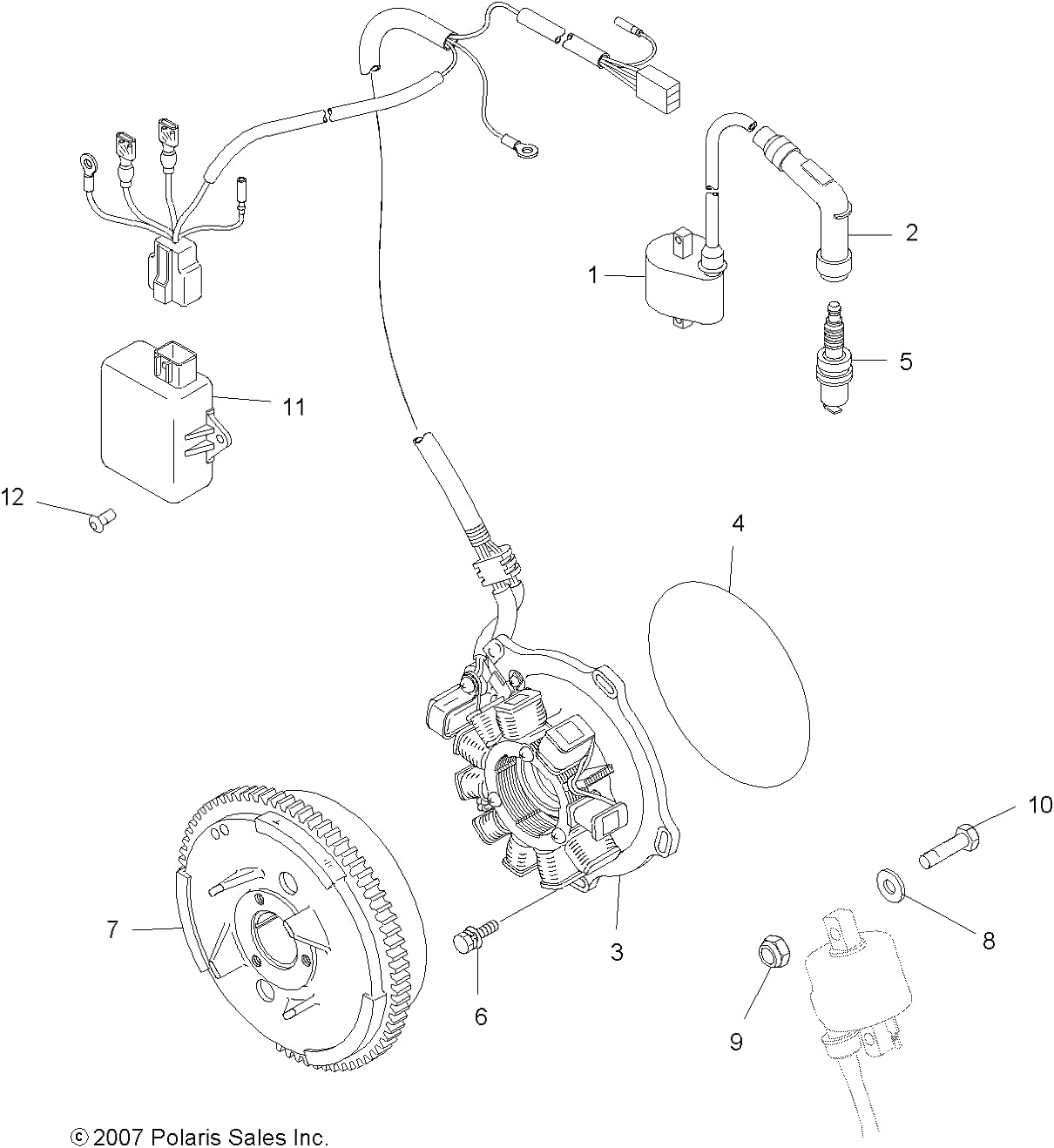 2
1
5
11
12
4
10
8
7
3
6
9
© 2007 Polaris Sales Inc.