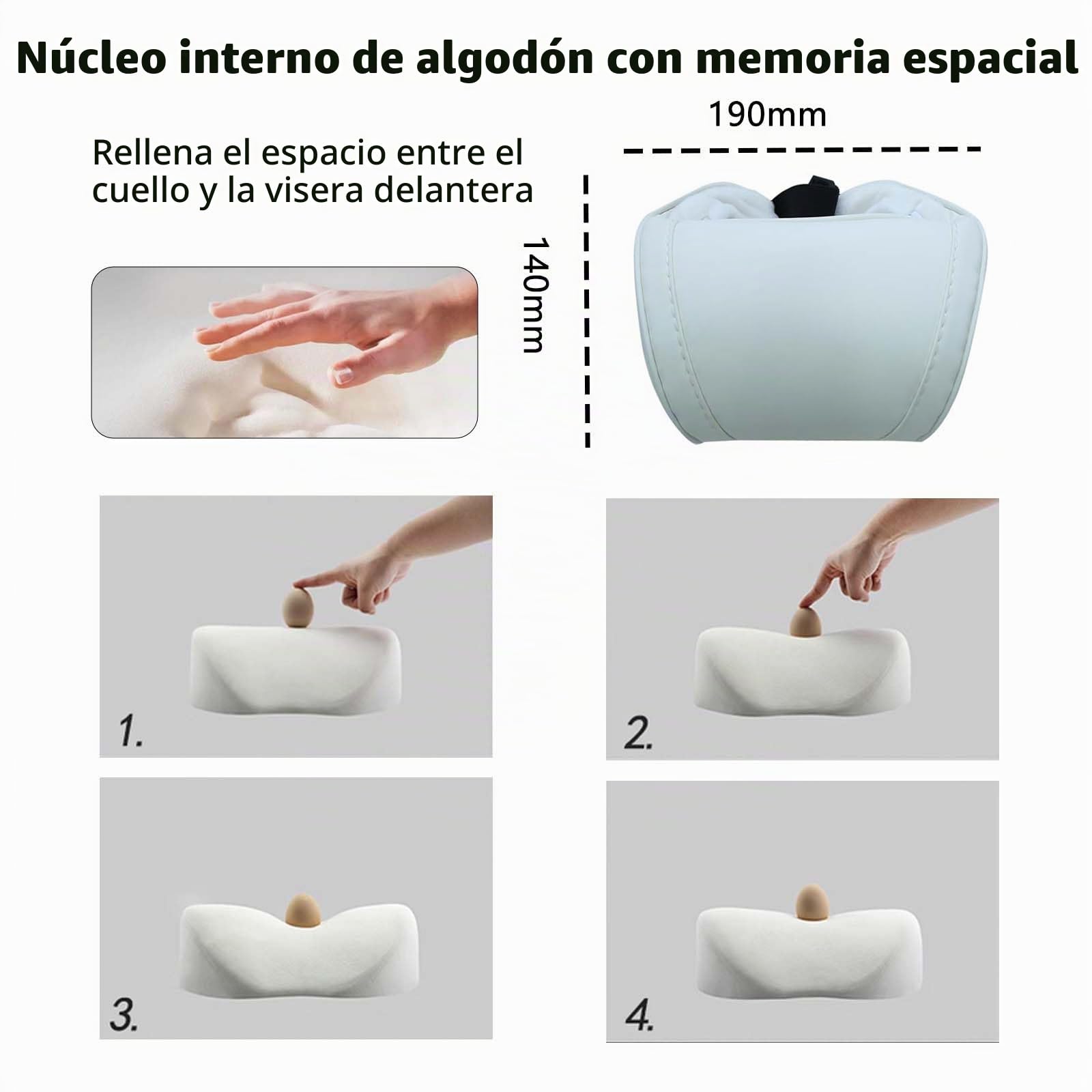 Núcleo interno de algodón con memoria espacial

Rellena el espacio entre el cuello y la visera delantera

190mm

140mm

1.

2.

3.

4.