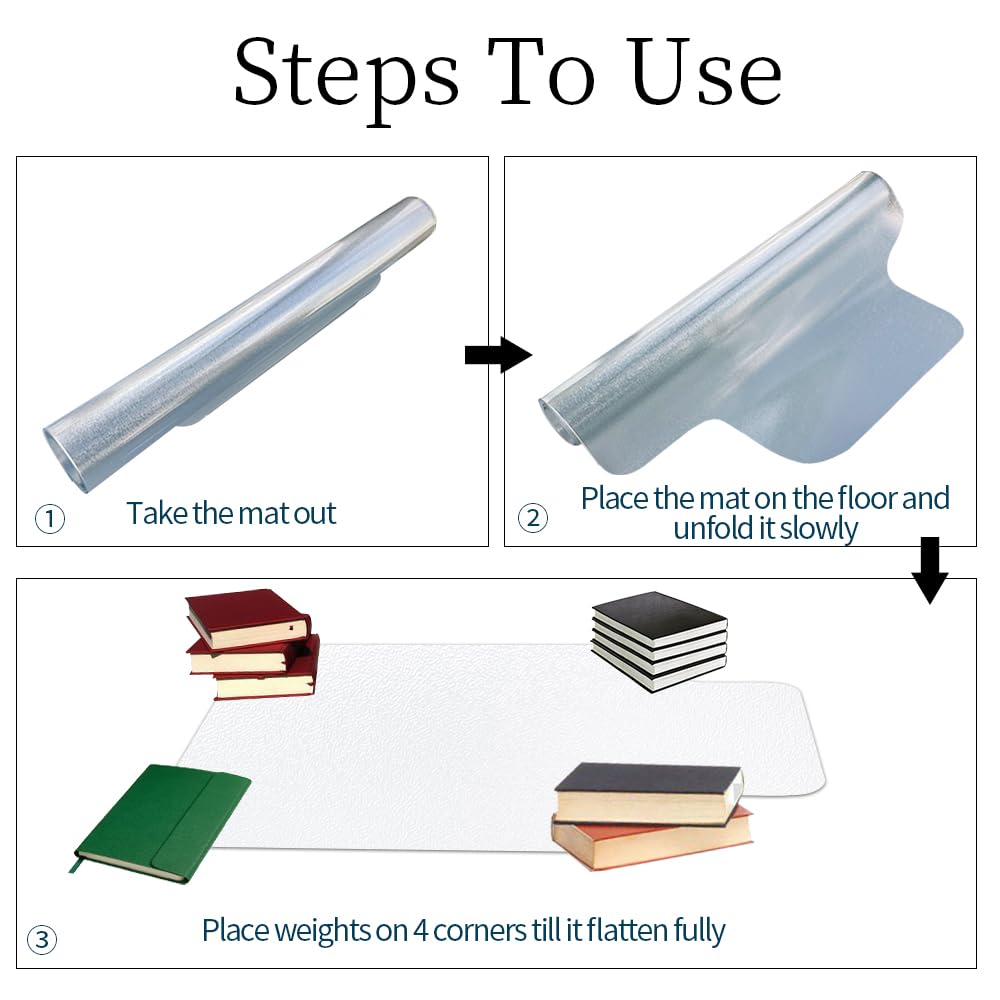 Steps To Use

① Take the mat out

② Place the mat on the floor and unfold it slowly

③ Place weights on 4 corners till it flatten fully