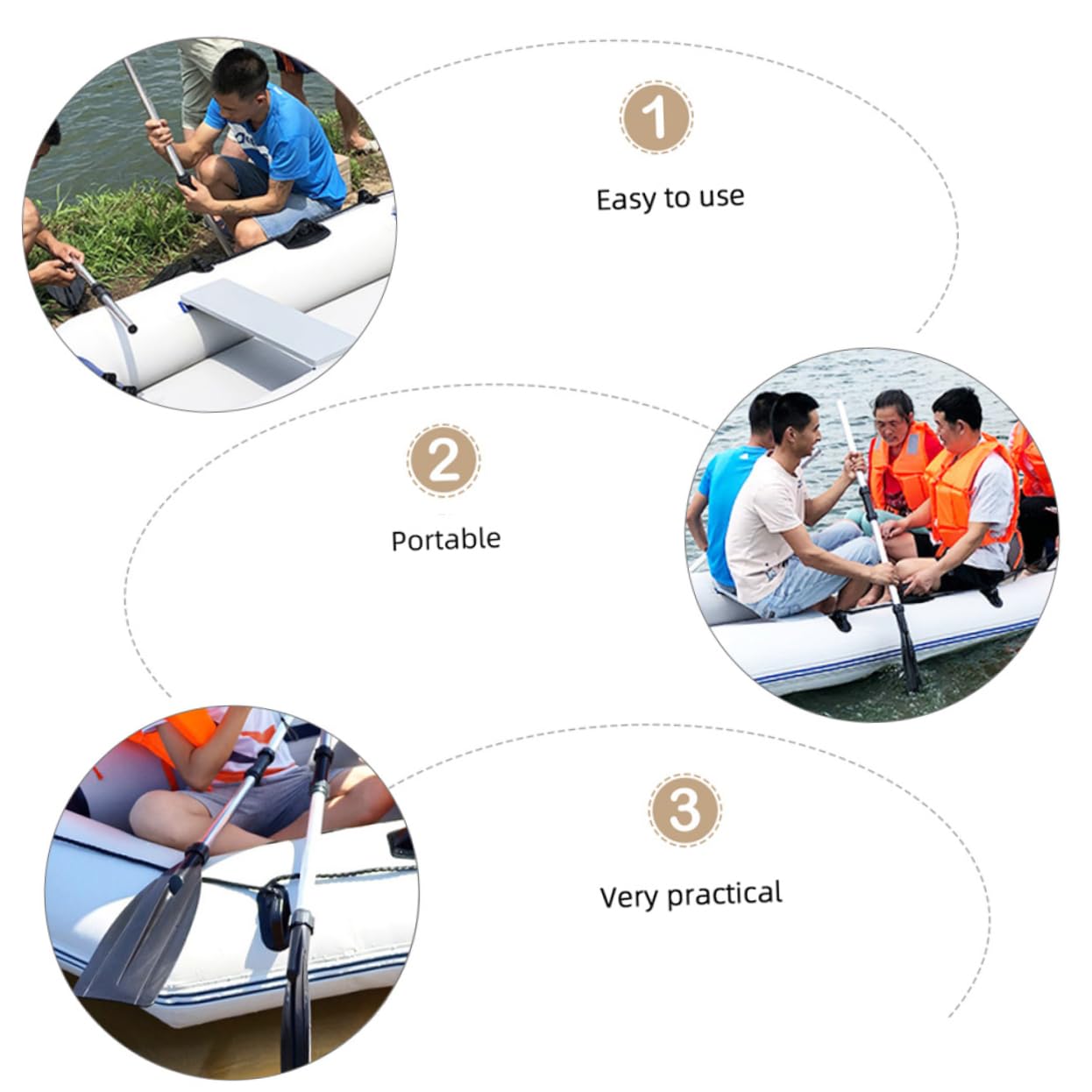 1

Easy to use

2

Portable

3

Very practical