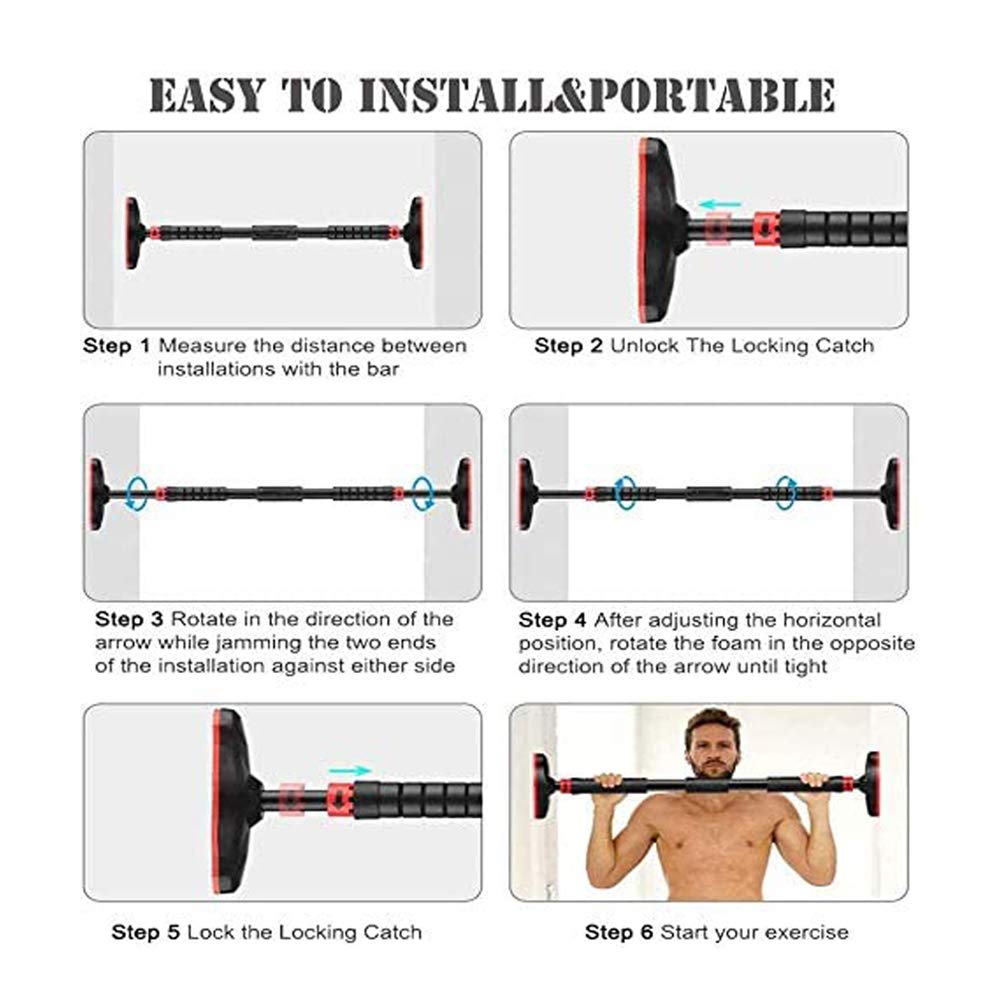 EASY TO INSTALL&PORTABLE

Step 1 Measure the distance between installations with the bar

Step 2 Unlock The Locking Catch

Step 3 Rotate in the direction of the arrow while jamming the two ends of the installation against either side

Step 4 After adjusting the horizontal position, rotate the foam in the opposite direction of the arrow until tight

Step 5 Lock the Locking Catch

Step 6 Start your exercise