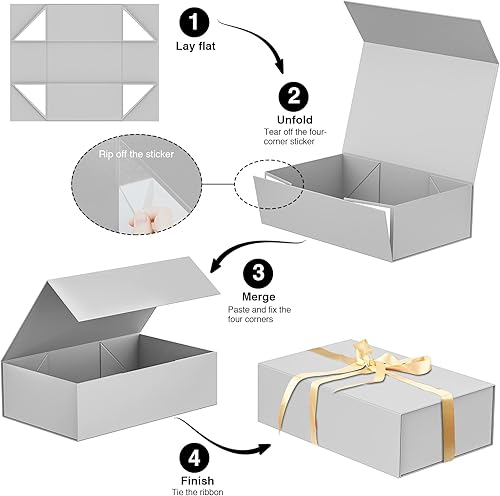 1
Lay flat

2
Unfold
Tear off the four-corner sticker

Rip off the sticker

3
Merge
Paste and fix the four corners

4
Finish
Tie the ribbon