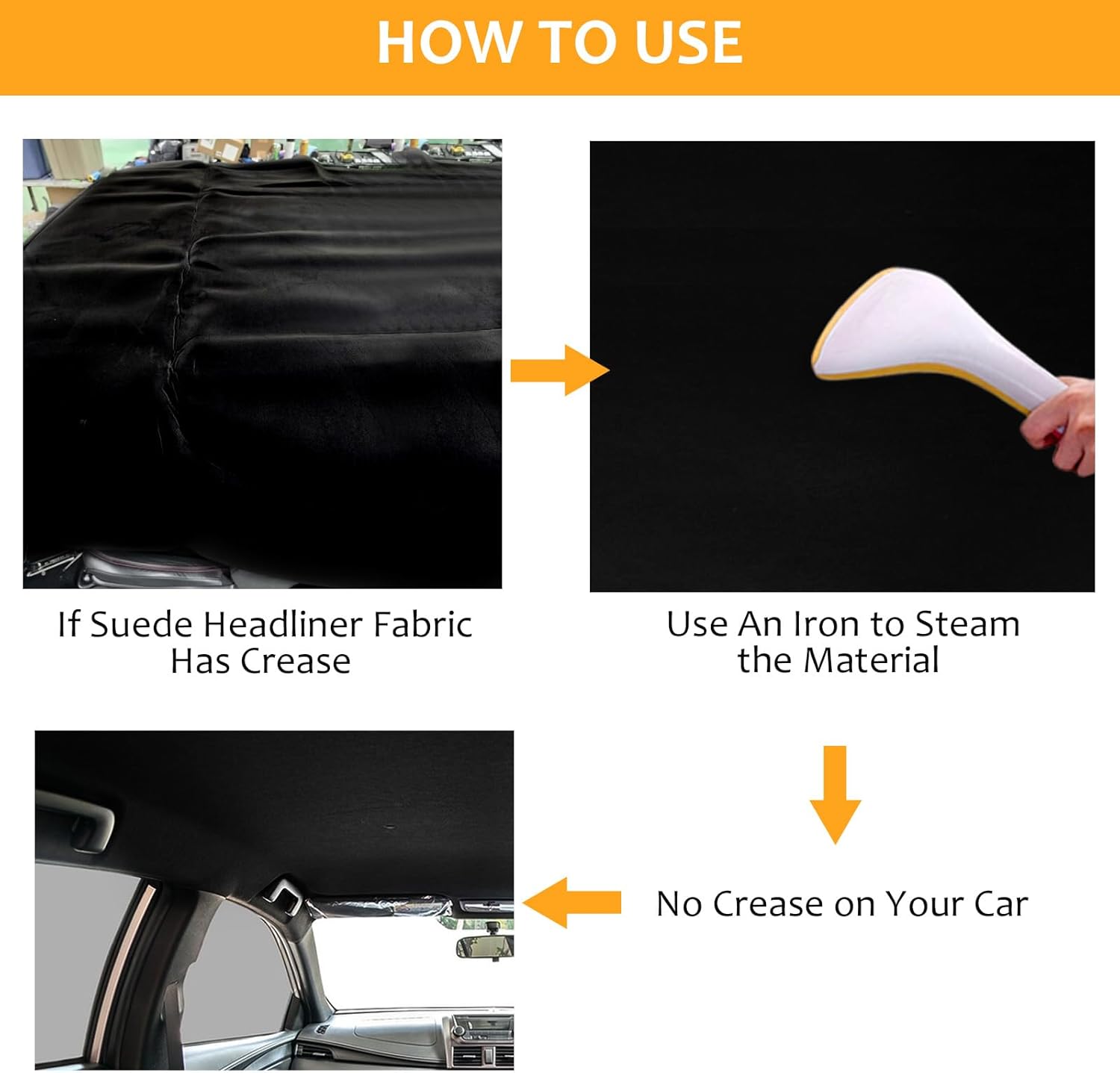 HOW TO USE

If Suede Headliner Fabric Has Crease

Use An Iron to Steam the Material

No Crease on Your Car