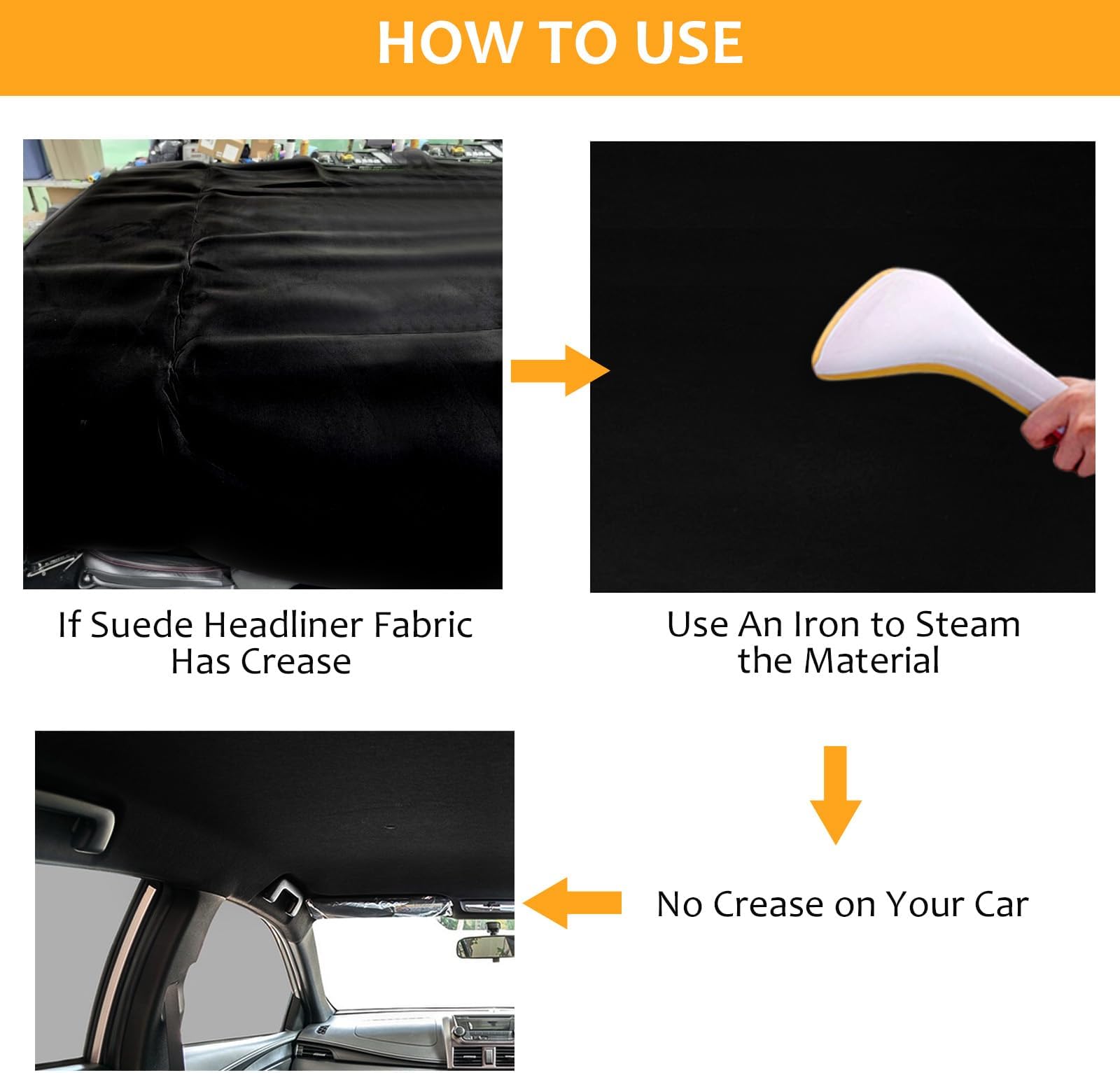 HOW TO USE

If Suede Headliner Fabric Has Crease

Use An Iron to Steam the Material

No Crease on Your Car