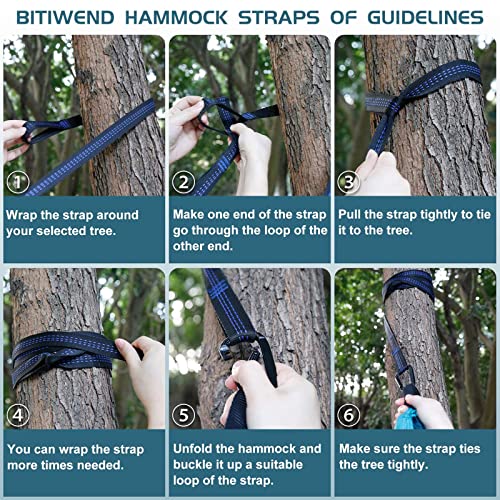 BITIWEND HAMMOCK STRAPS OF GUIDELINES

1

Wrap the strap around your selected tree.

2

Make one end of the strap go through the loop of the other end.

3

Pull the strap tightly to tie it to the tree.

4

You can wrap the strap more times needed.

5

Unfold the hammock and buckle it up a suitable loop of the strap.

6

Make sure the strap ties the tree tightly.