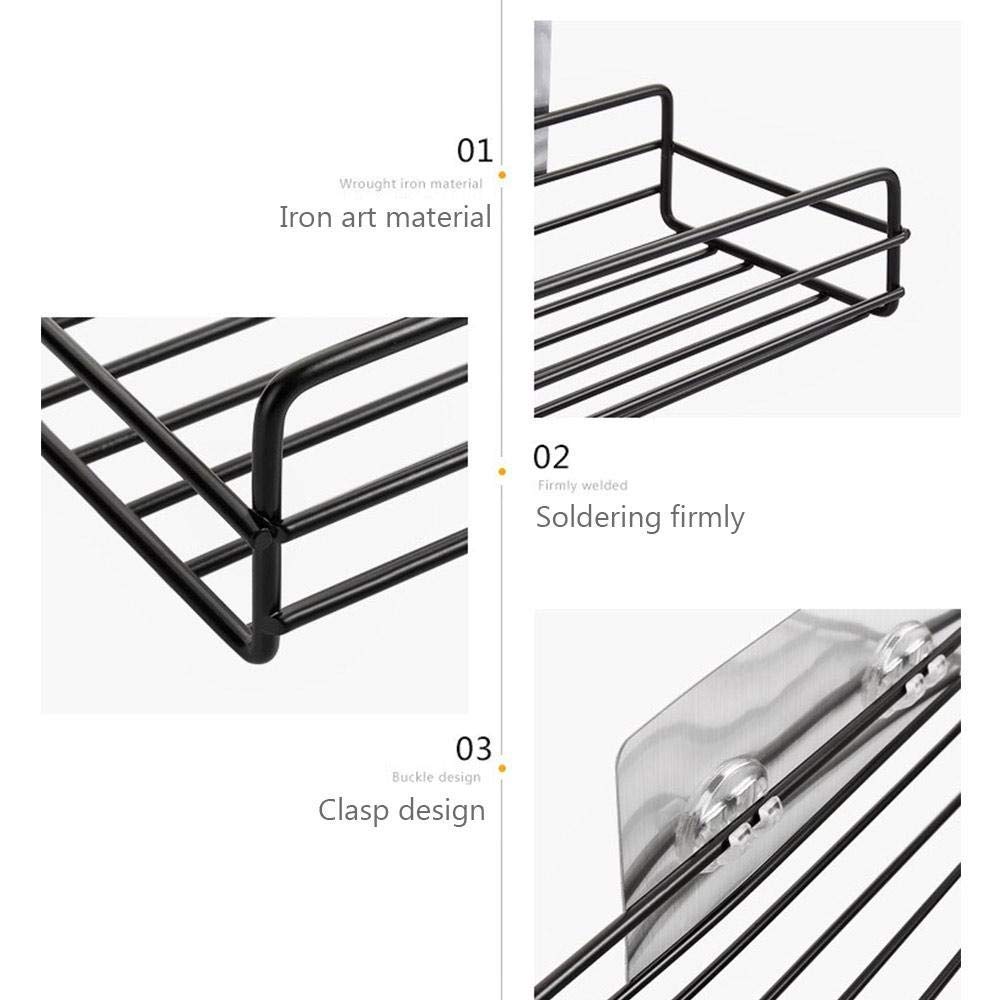 01
Wrought iron material
Iron art material

02
Firmly welded
Soldering firmly

03
Buckle design
Clasp design