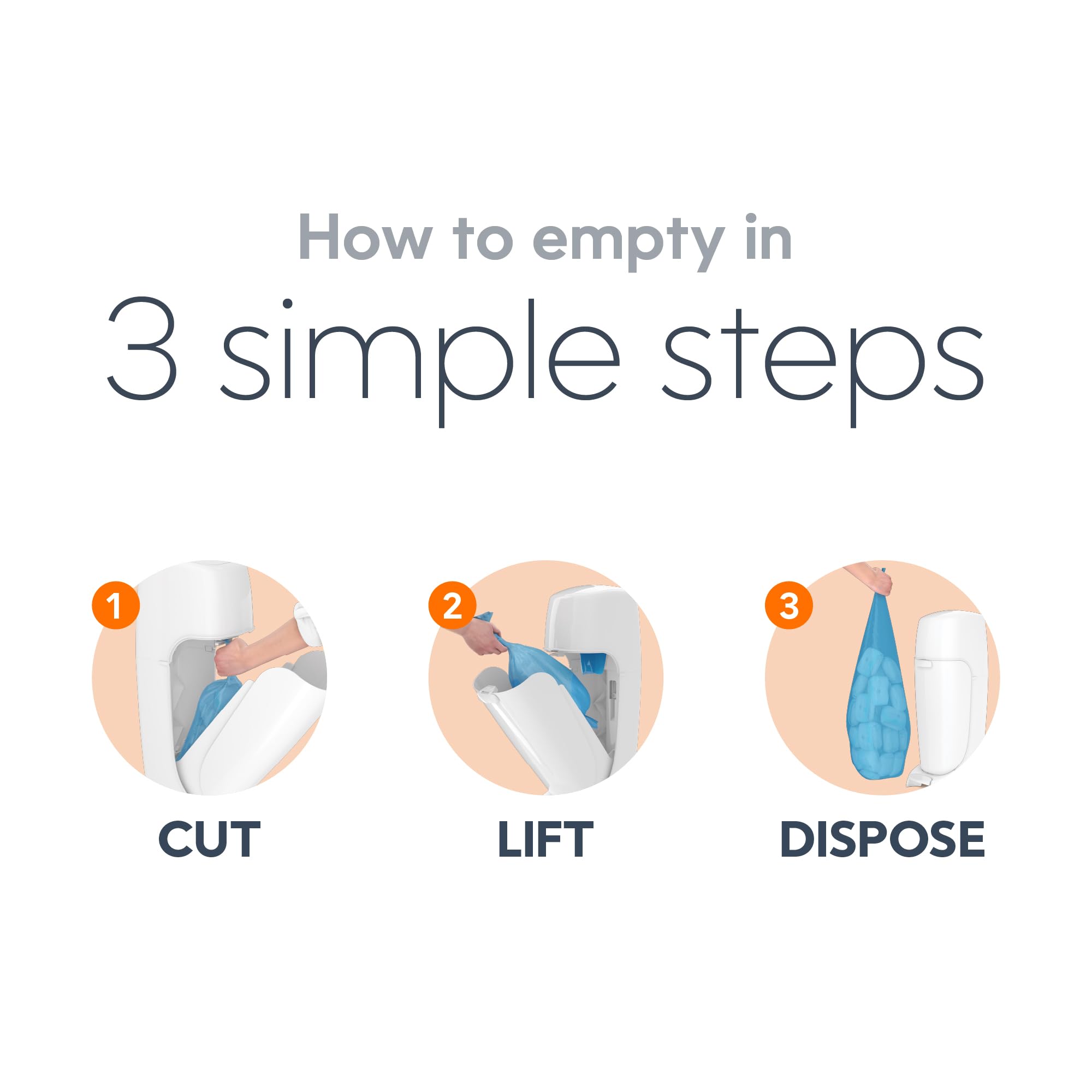 How to empty in
3 simple steps

1
CUT

2
LIFT

3
DISPOSE