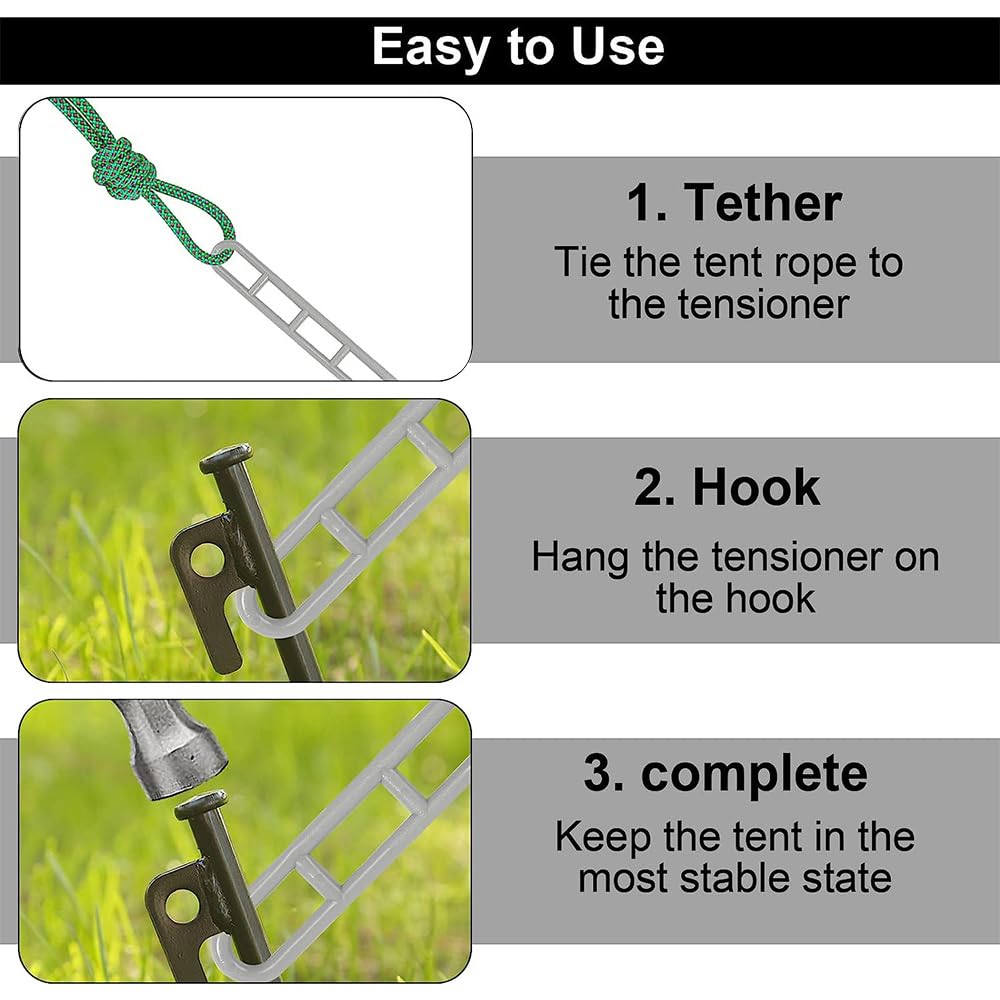 Easy to Use

1. Tether
Tie the tent rope to the tensioner

2. Hook
Hang the tensioner on the hook

3. complete
Keep the tent in the most stable state