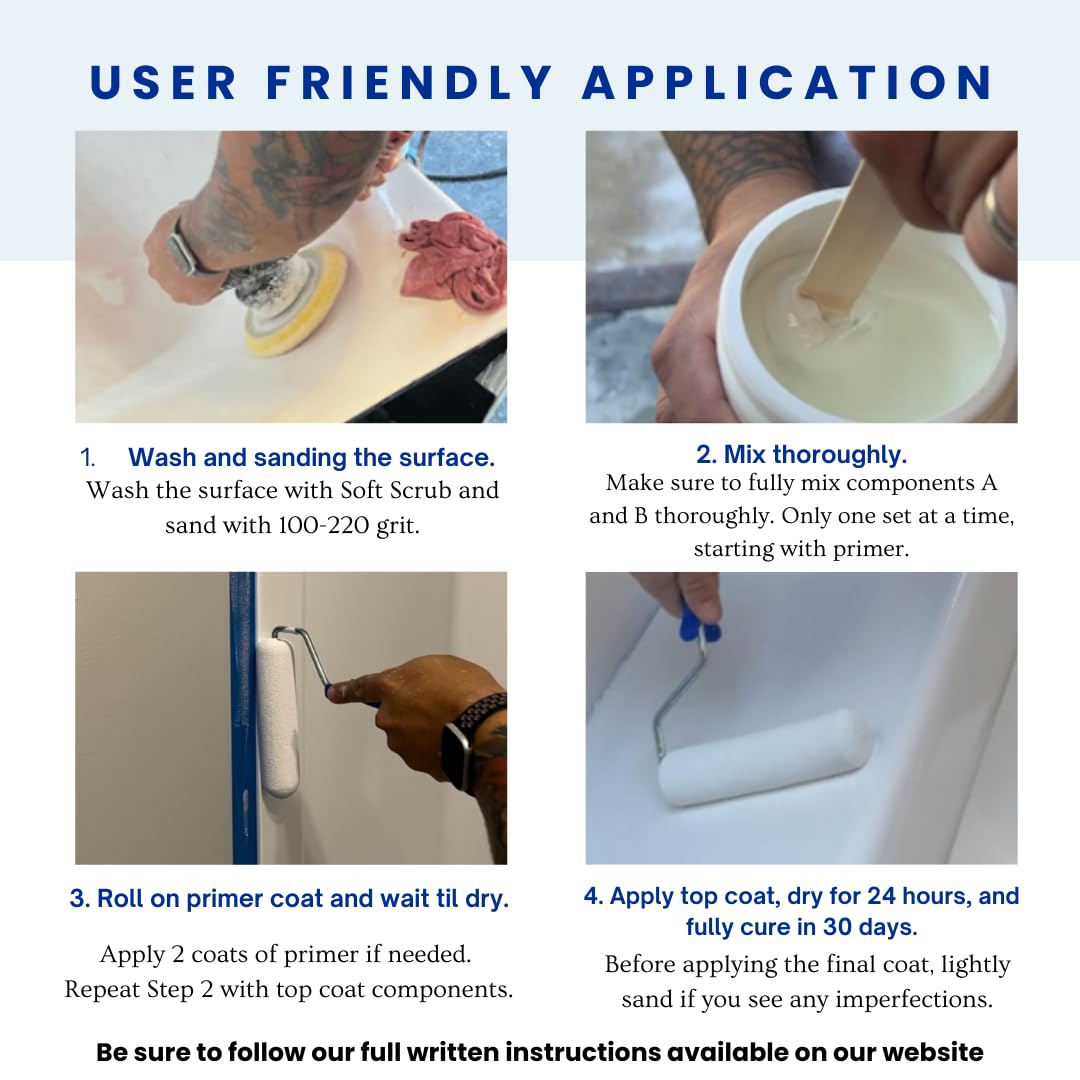 USER FRIENDLY APPLICATION

1. Wash and sanding the surface.
Wash the surface with Soft Scrub and sand with 100-220 grit.

2. Mix thoroughly.
Make sure to fully mix components A and B thoroughly. Only one set at a time, starting with primer.

3. Roll on primer coat and wait til dry.
Apply 2 coats of primer if needed. Repeat Step 2 with top coat components.

4. Apply top coat, dry for 24 hours, and fully cure in 30 days.
Before applying the final coat, lightly sand if you see any imperfections.

Be sure to follow our full written instructions available on our website