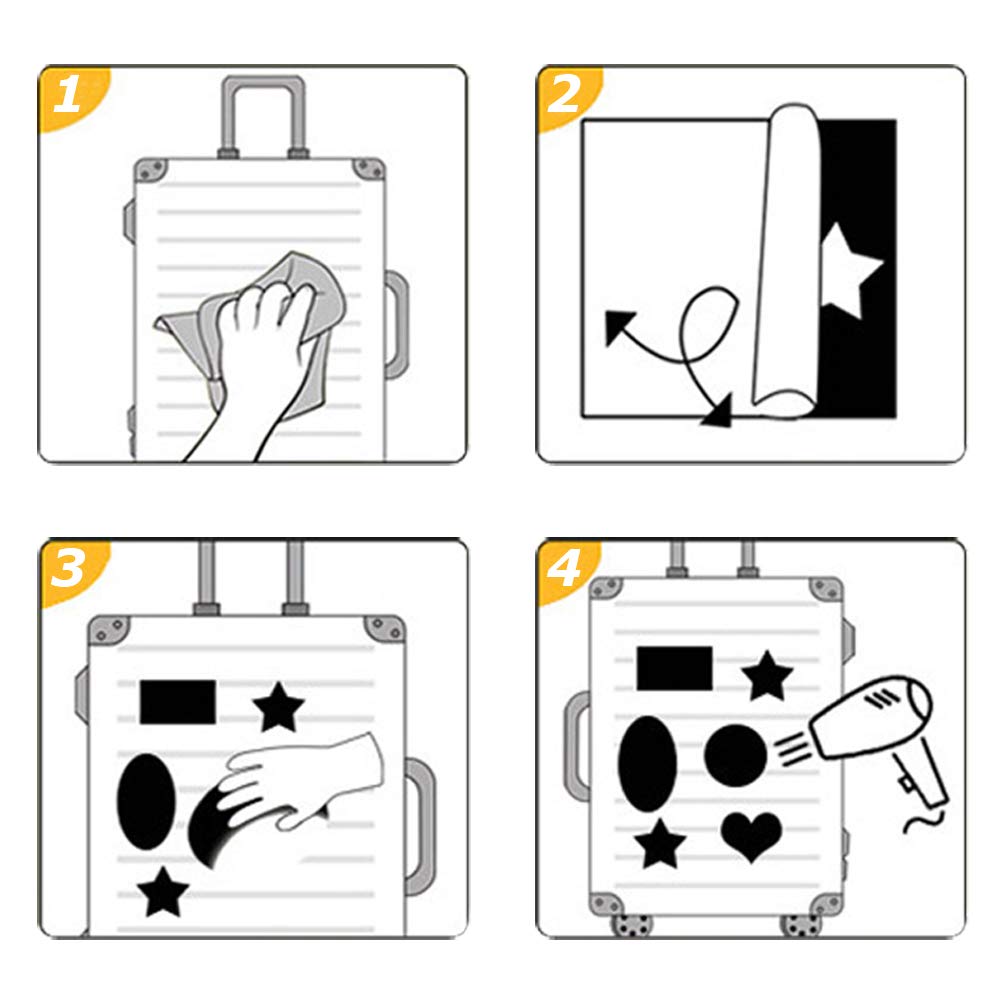 1

2

3

4